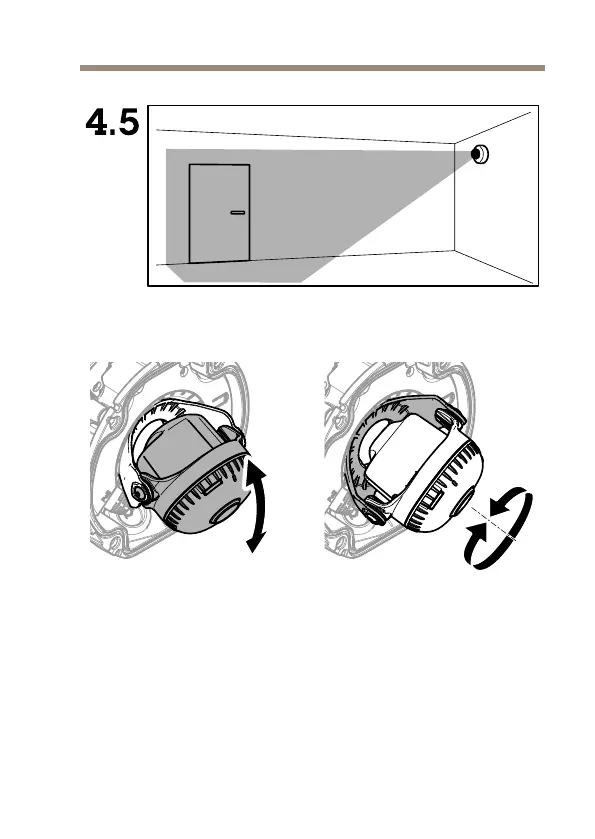 4.5