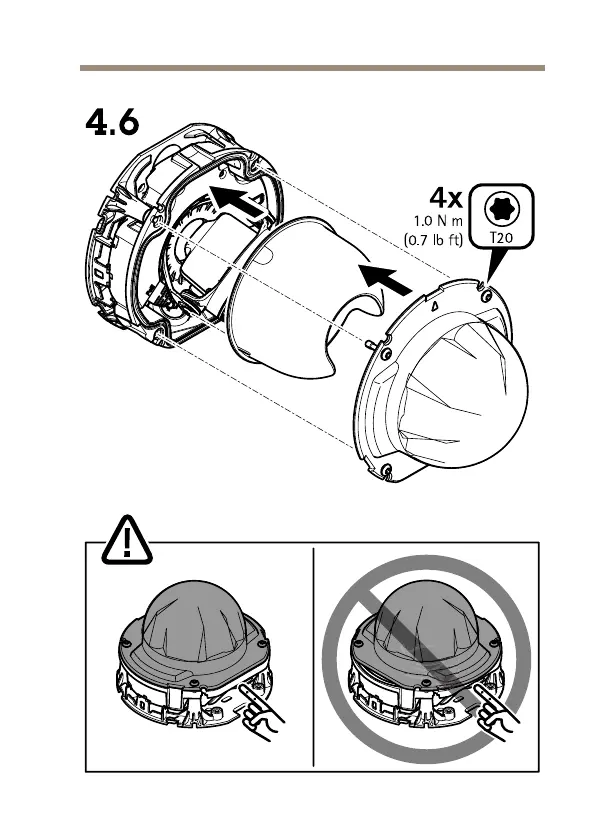 4.6

4x
1.0 N m
(0.7 lb ft)

T20