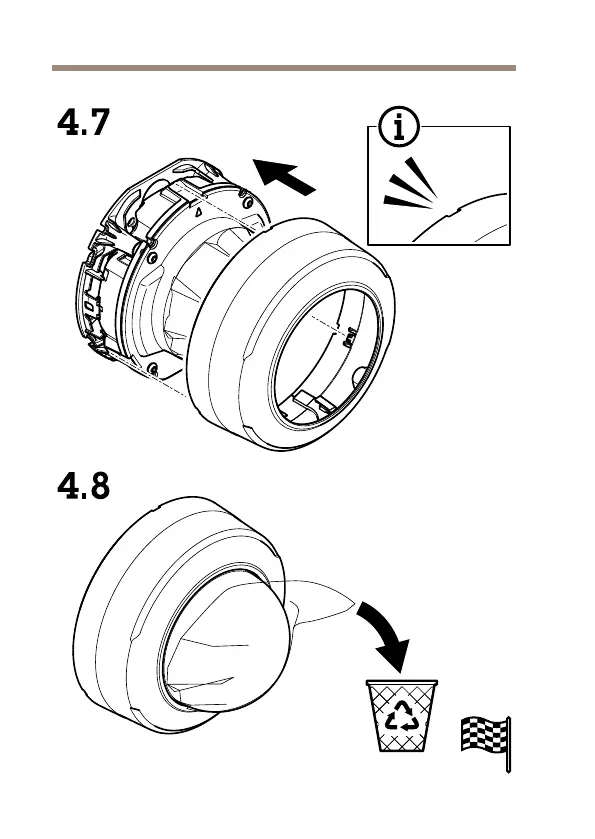 4.7

4.8