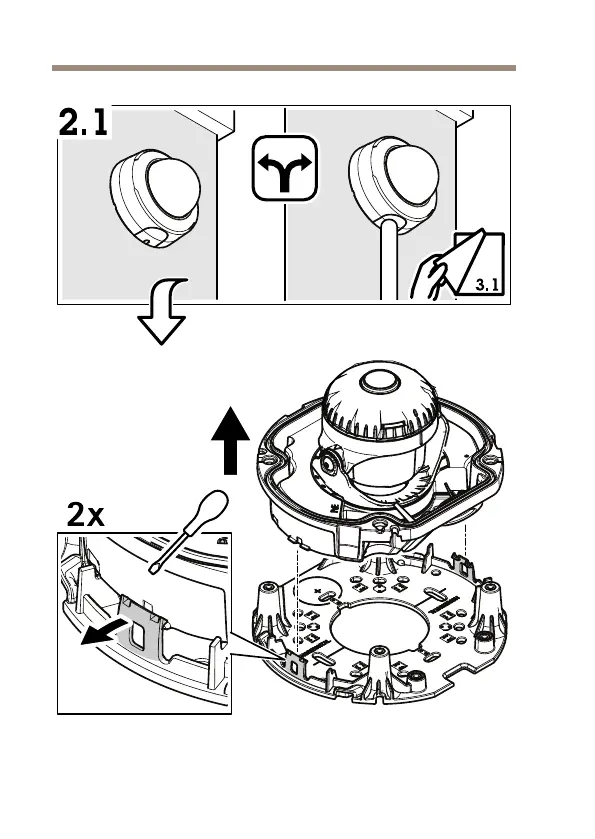 2.1

3.1

2x