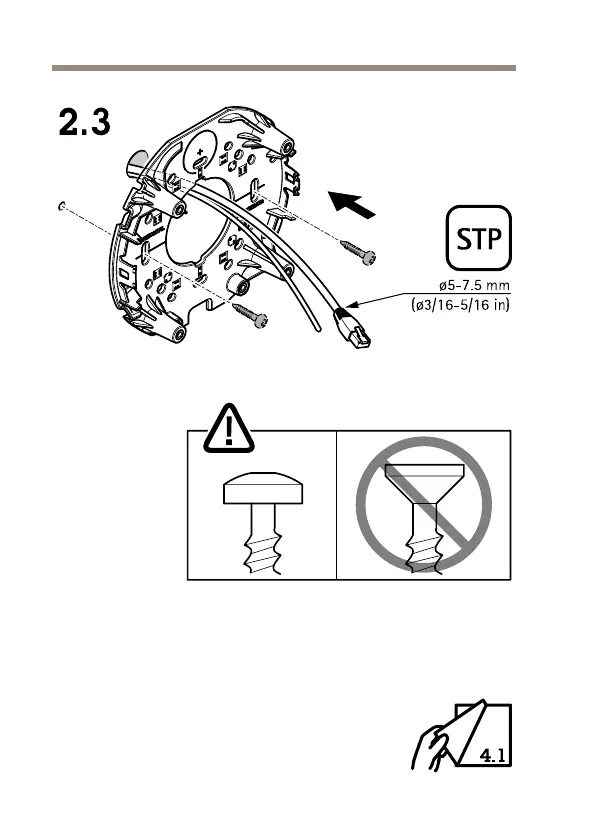 2.3

STP

ø5–7.5 mm
(ø3/16–5/16 in)

4.1