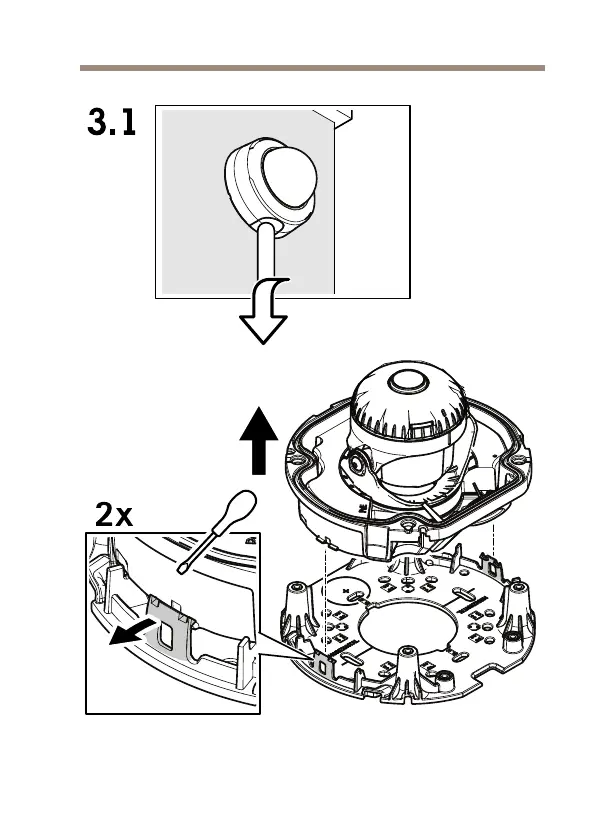 3.1

2x