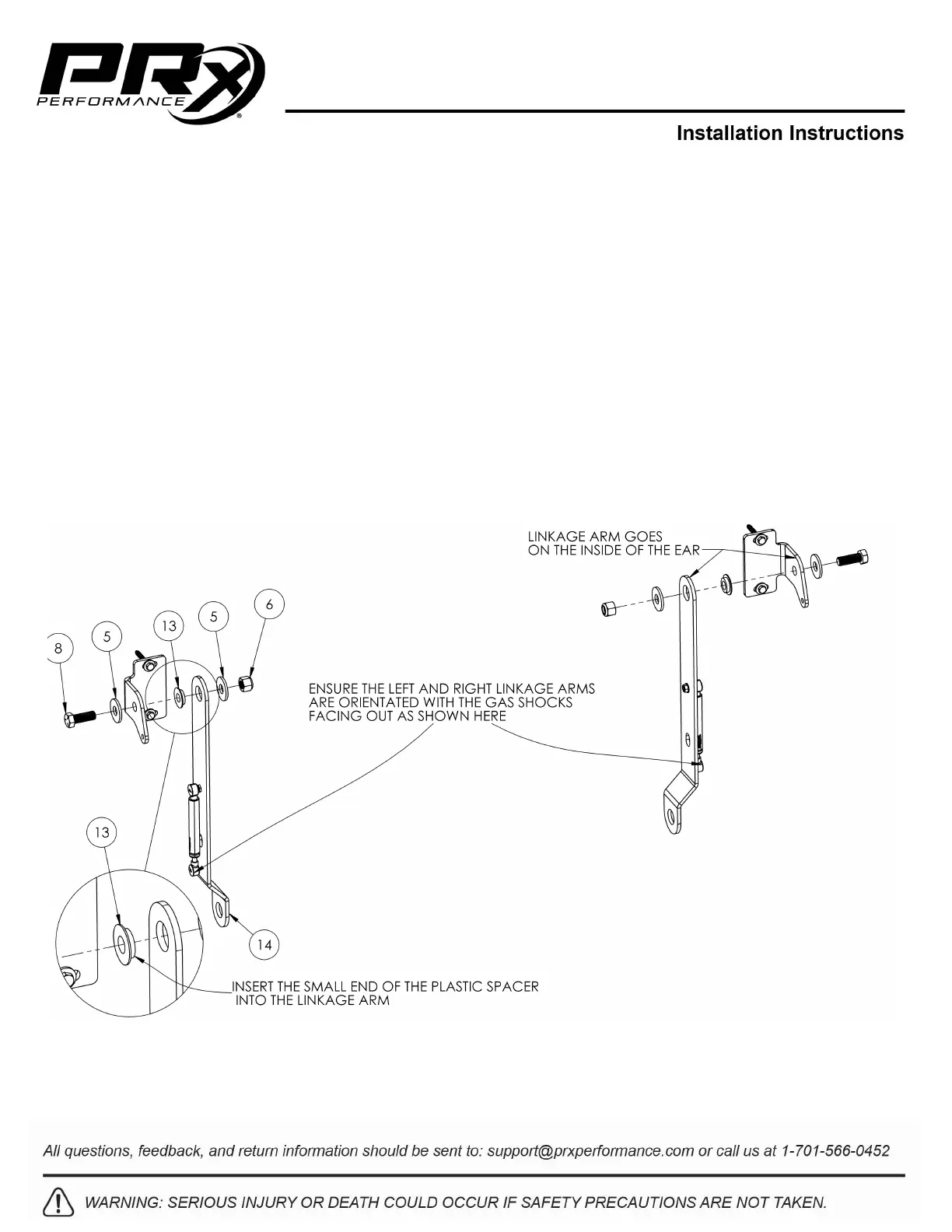 PRX
PERFORMANCE

Installation Instructions

LINKAGE ARM GOES ON THE INSIDE OF THE EAR

8

5

13

5

6

ENSURE THE LEFT AND RIGHT LINKAGE ARMS ARE ORIENTATED WITH THE GAS SHOCKS FACING OUT AS SHOWN HERE

13

14

INSERT THE SMALL END OF THE PLASTIC SPACER INTO THE LINKAGE ARM

All questions, feedback, and return information should be sent to: support@prxperformance.com or call us at 1-701-566-0452

WARNING: SERIOUS INJURY OR DEATH COULD OCCUR IF SAFETY PRECAUTIONS ARE NOT TAKEN.