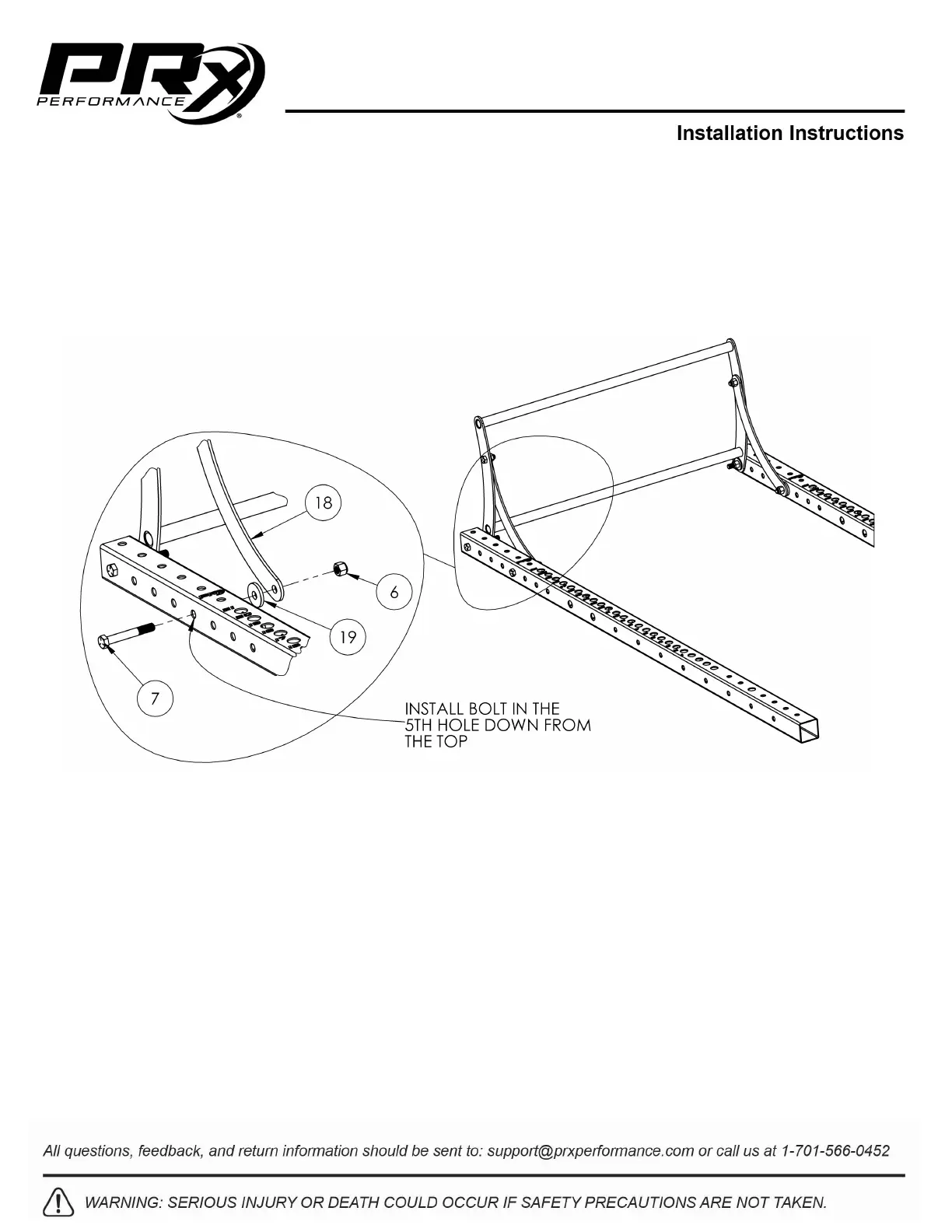 PRx PERFORMANCE

Installation Instructions

18

6

19

7

INSTALL BOLT IN THE 5TH HOLE DOWN FROM THE TOP

All questions, feedback, and return information should be sent to: support@prxperformance.com or call us at 1-701-566-0452

WARNING: SERIOUS INJURY OR DEATH COULD OCCUR IF SAFETY PRECAUTIONS ARE NOT TAKEN.