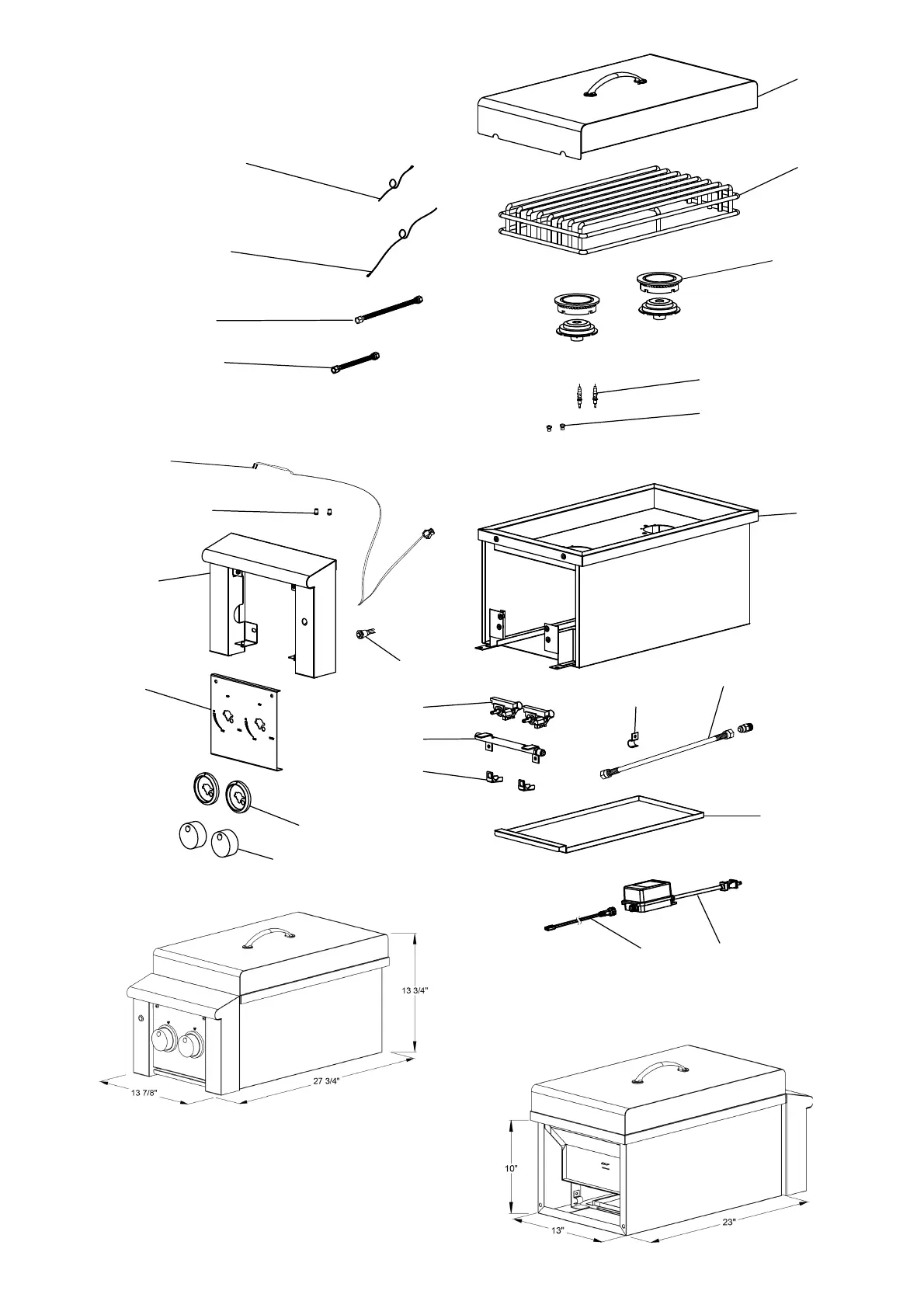 13 3/4"

13 7/8"

27 3/4"

10"

13"

23"