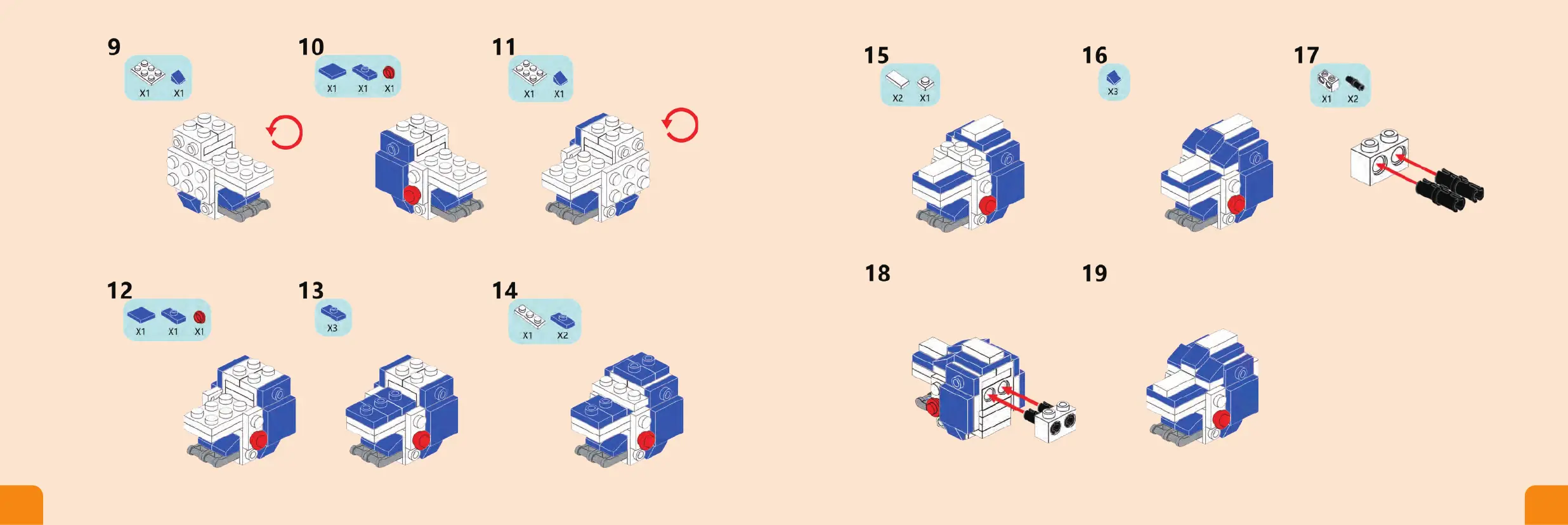 9

X1 X1

10

X1 X1 X1

11

X1 X1

12

X1 X1 X1

13

X3

14

X1 X2

15

X2 X1

16

X3

17

X1 X2

18

19