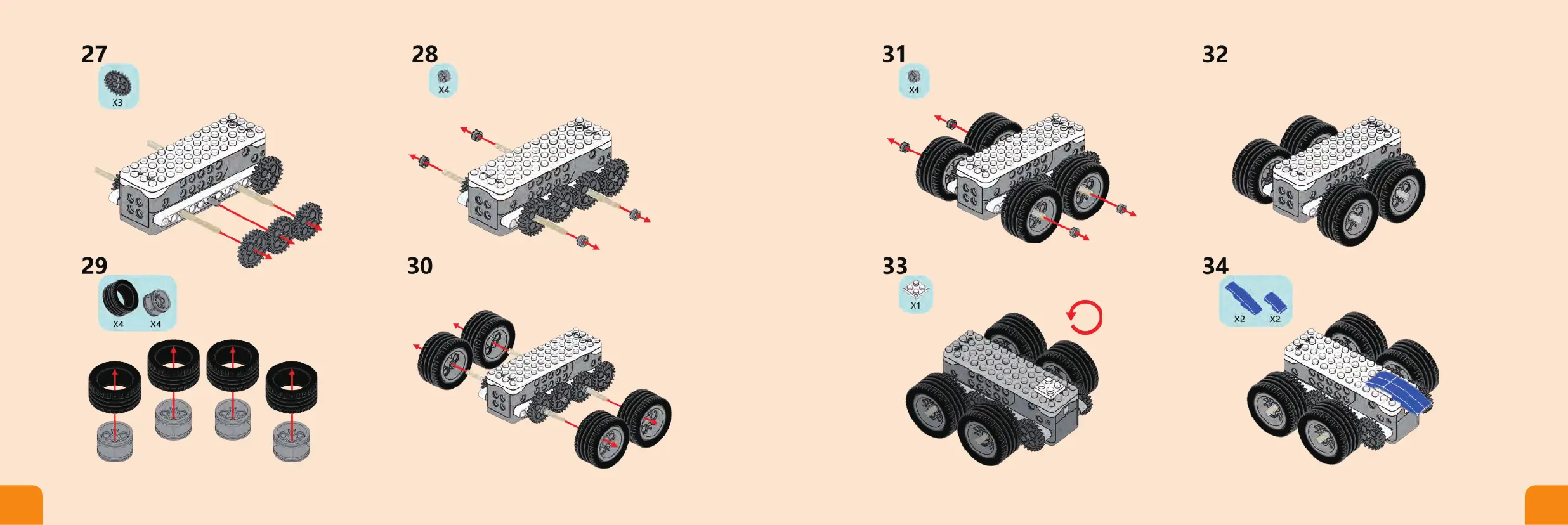 27

X3

28

X4

29

X4 X4

30

31

X4

32

33

X1

34

X2 X2