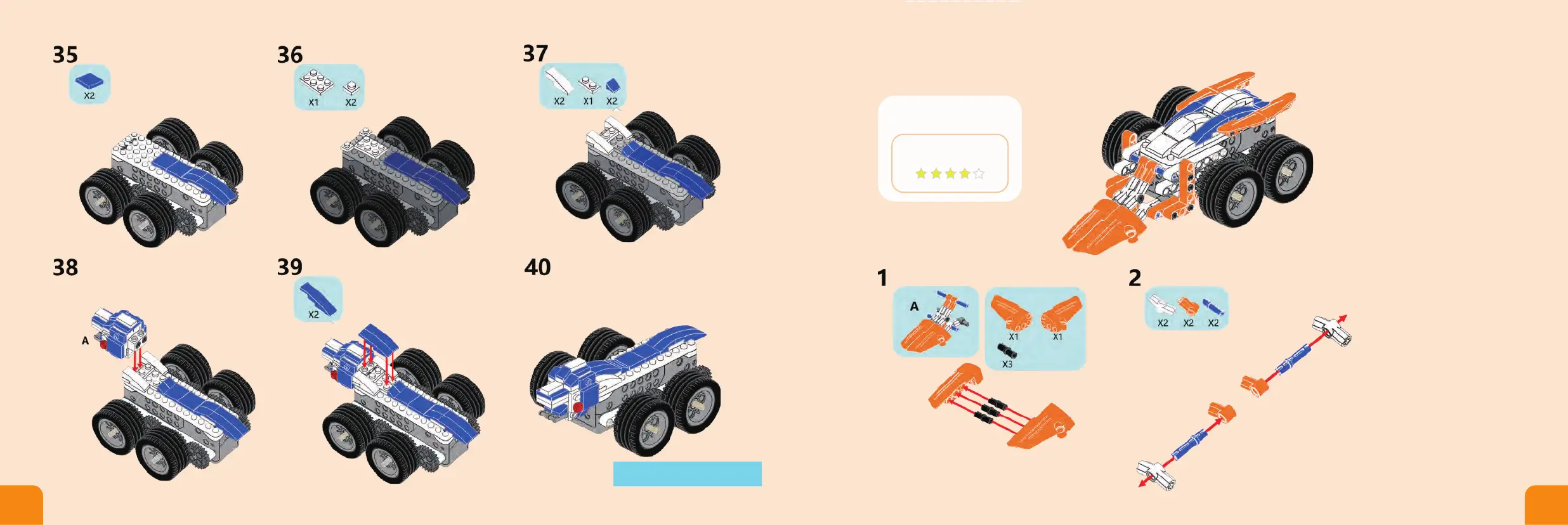 35

X2

36

X1 X2

37

X2 X1 X2

38

A

39

X2

40

1

A

X1 X1

X3

2

X2 X2 X2