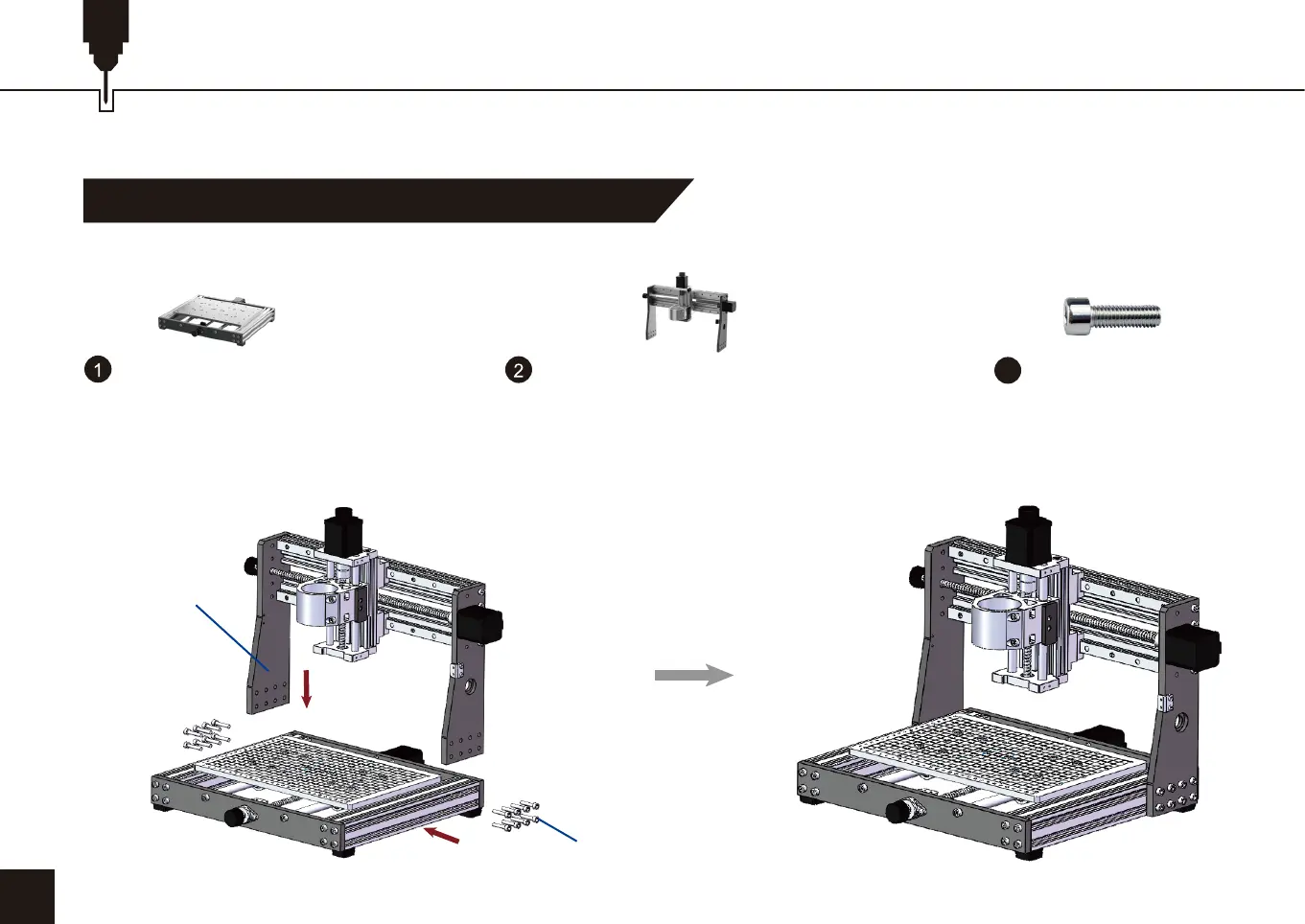 1

2