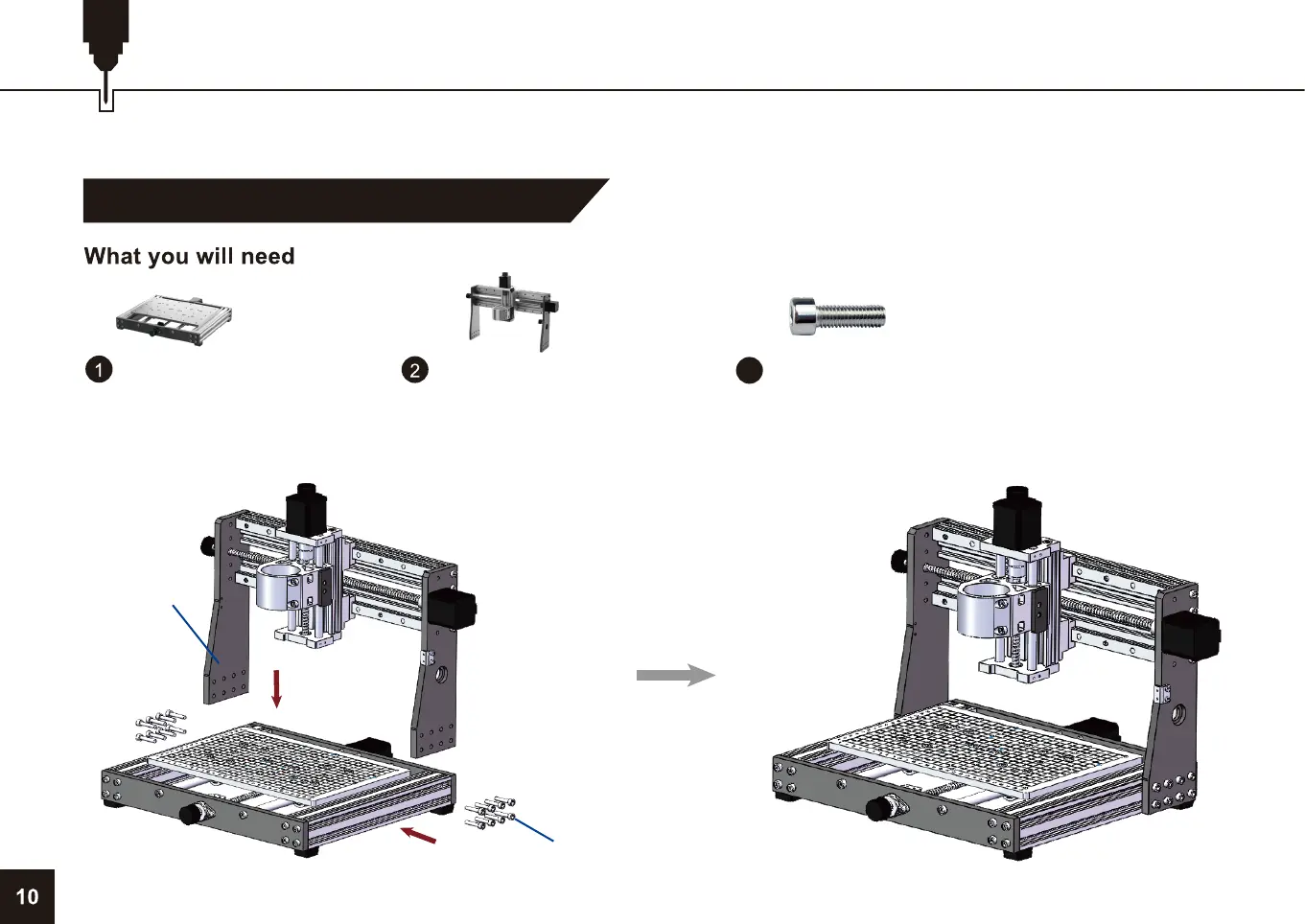 What you will need

1

2

10