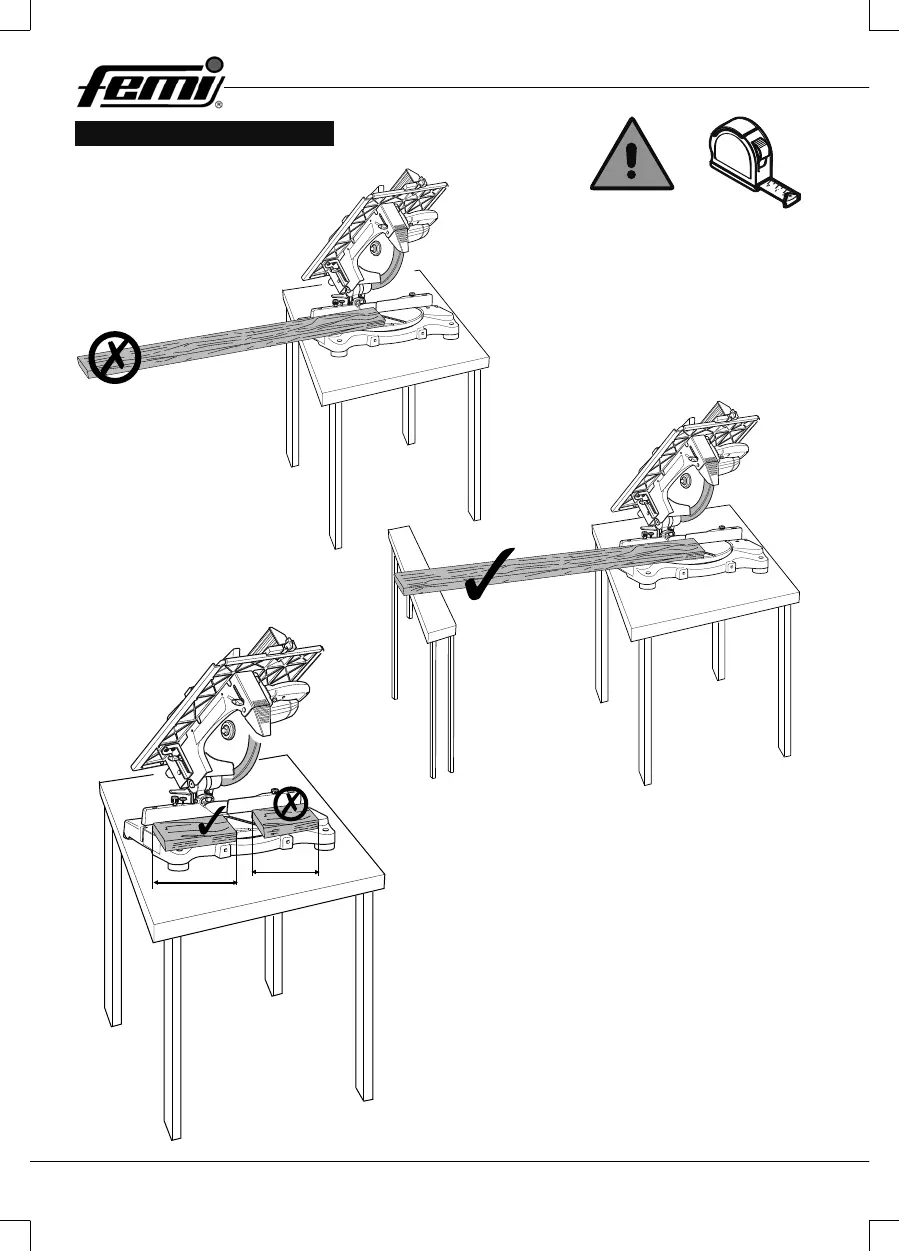 femi®