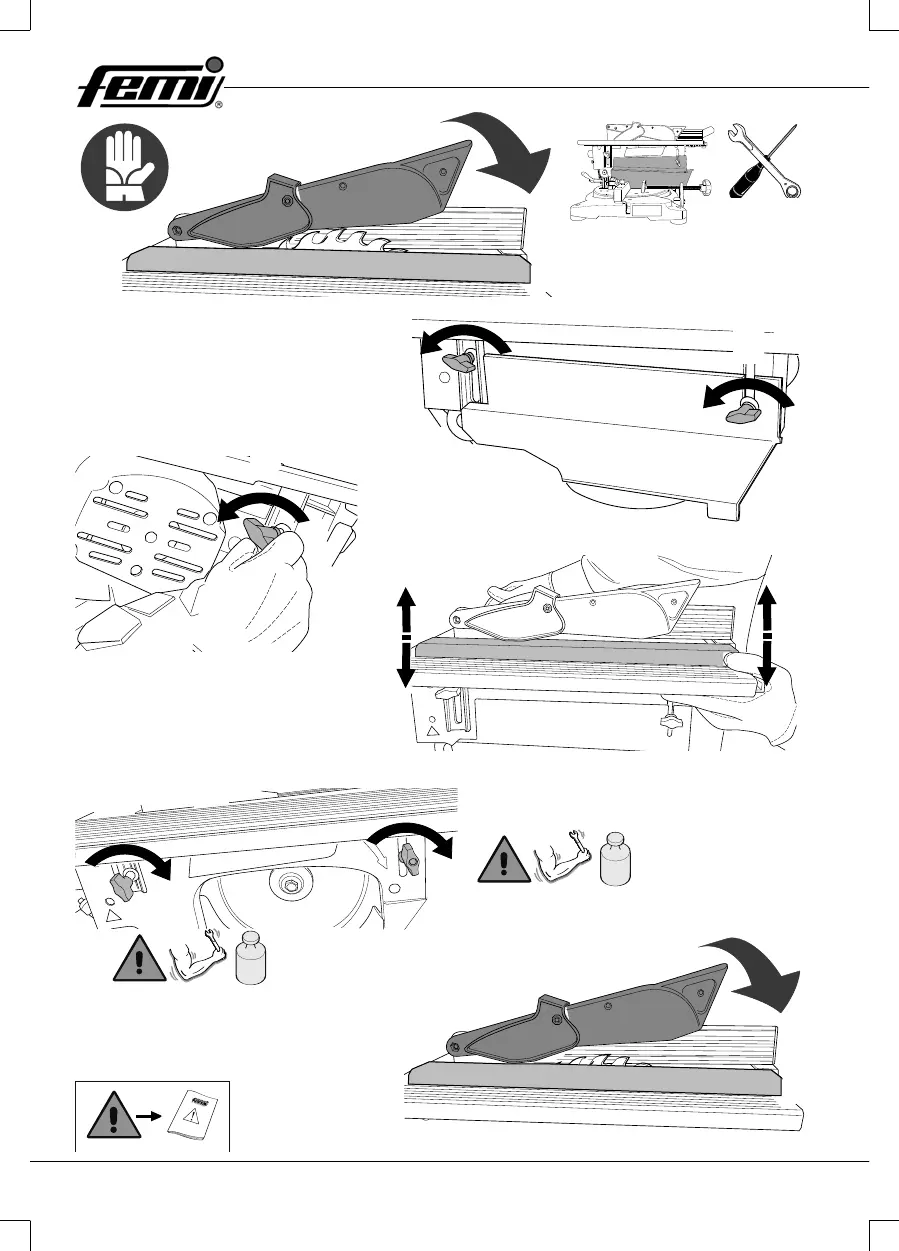 femi®