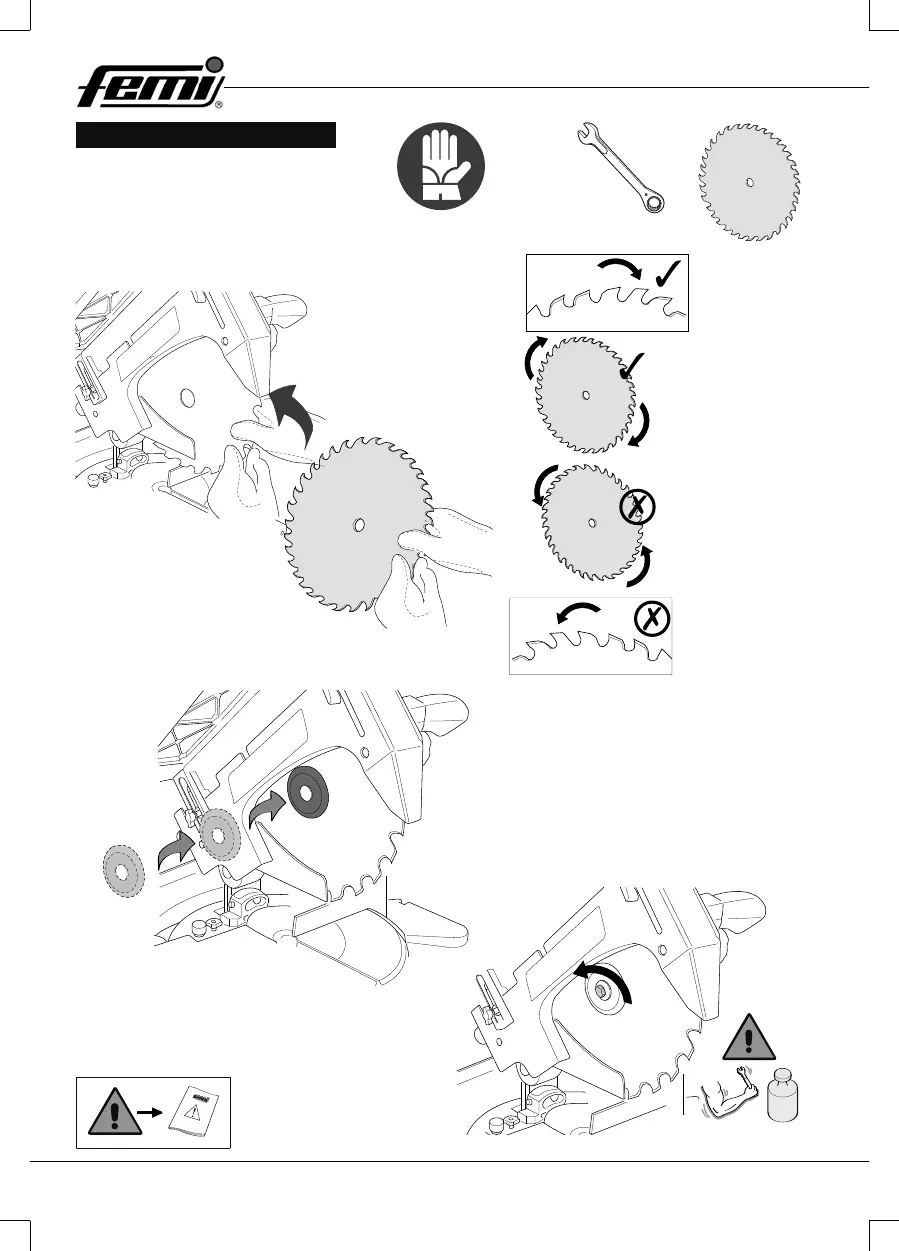 femi®