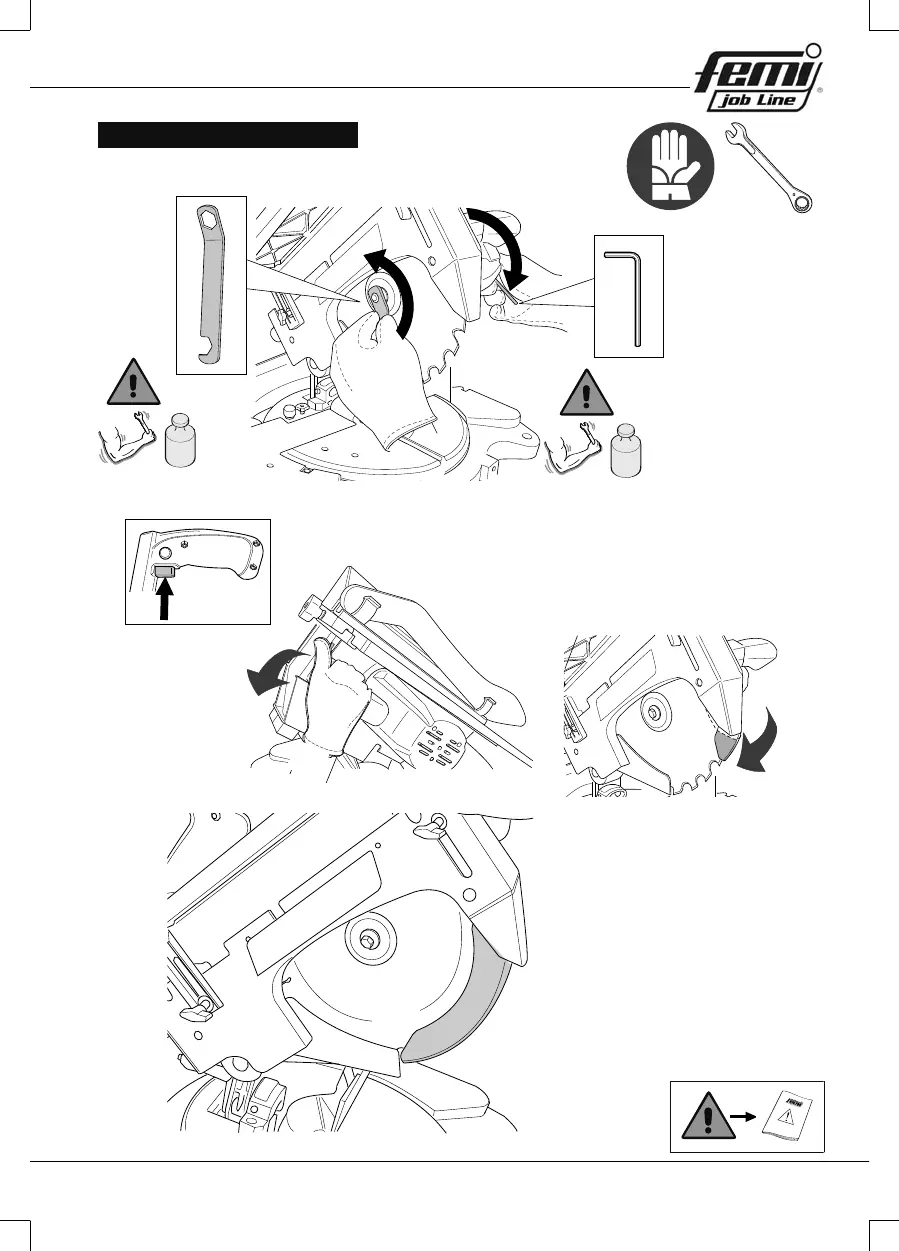 femi
job Line
®