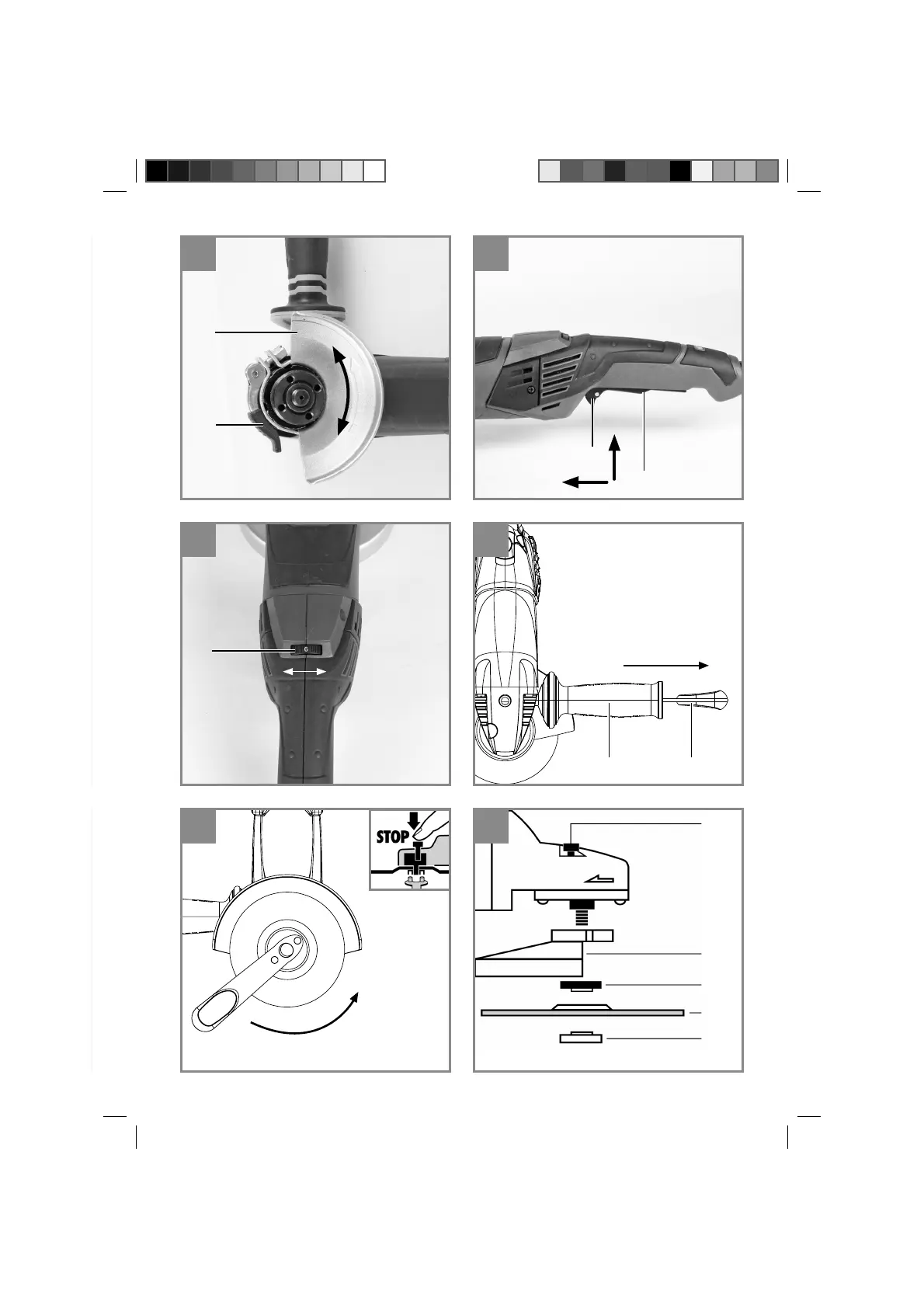 6

STOP