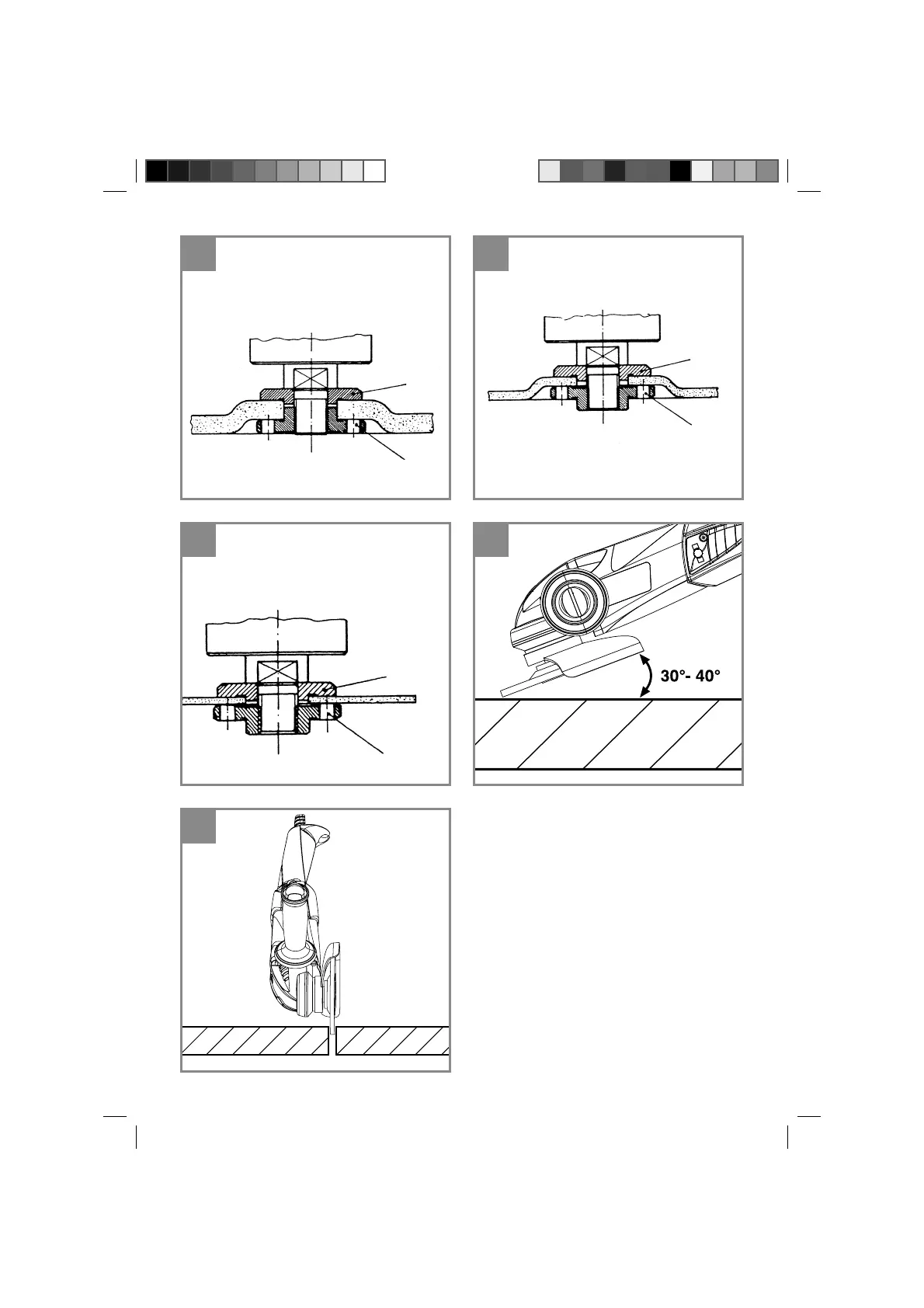 30°- 40°