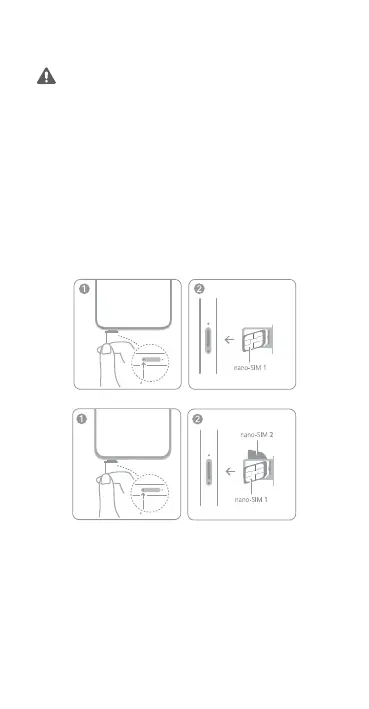 1

2

nano-SIM 1

1

2

nano-SIM 2

nano-SIM 1