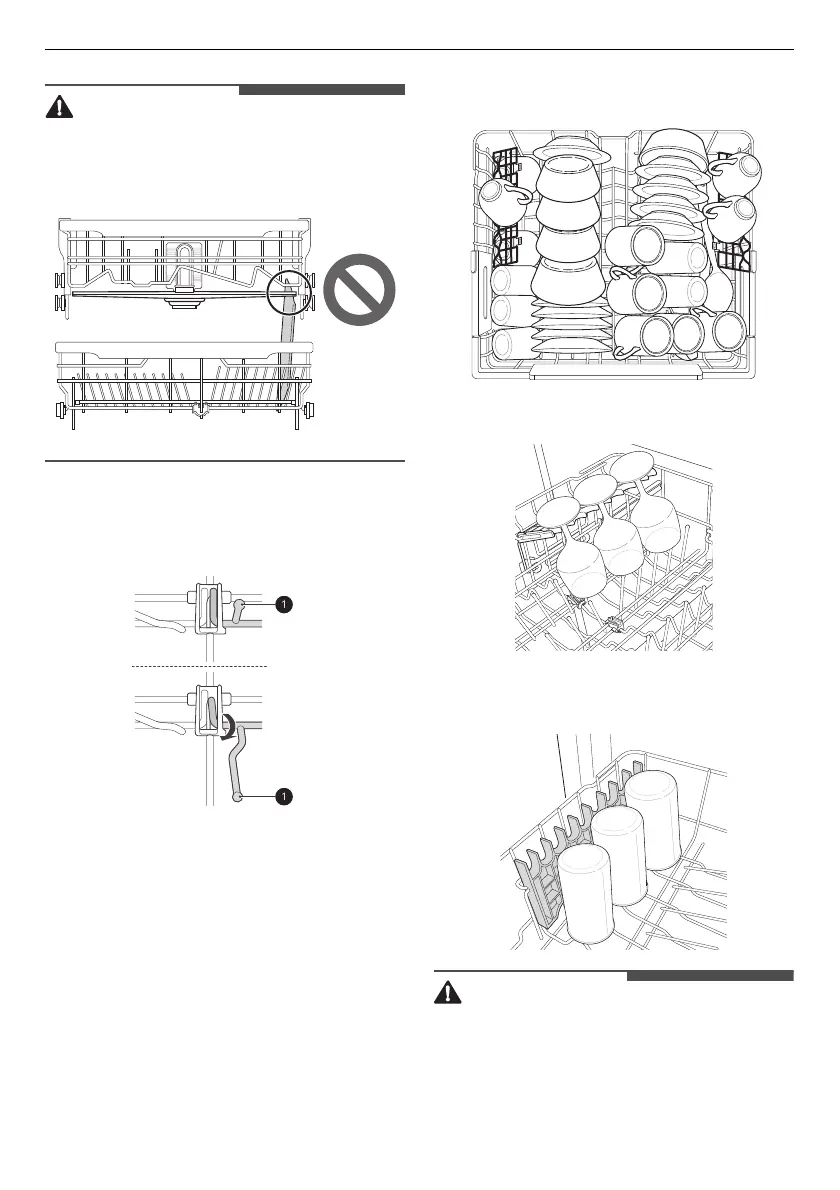 1

1