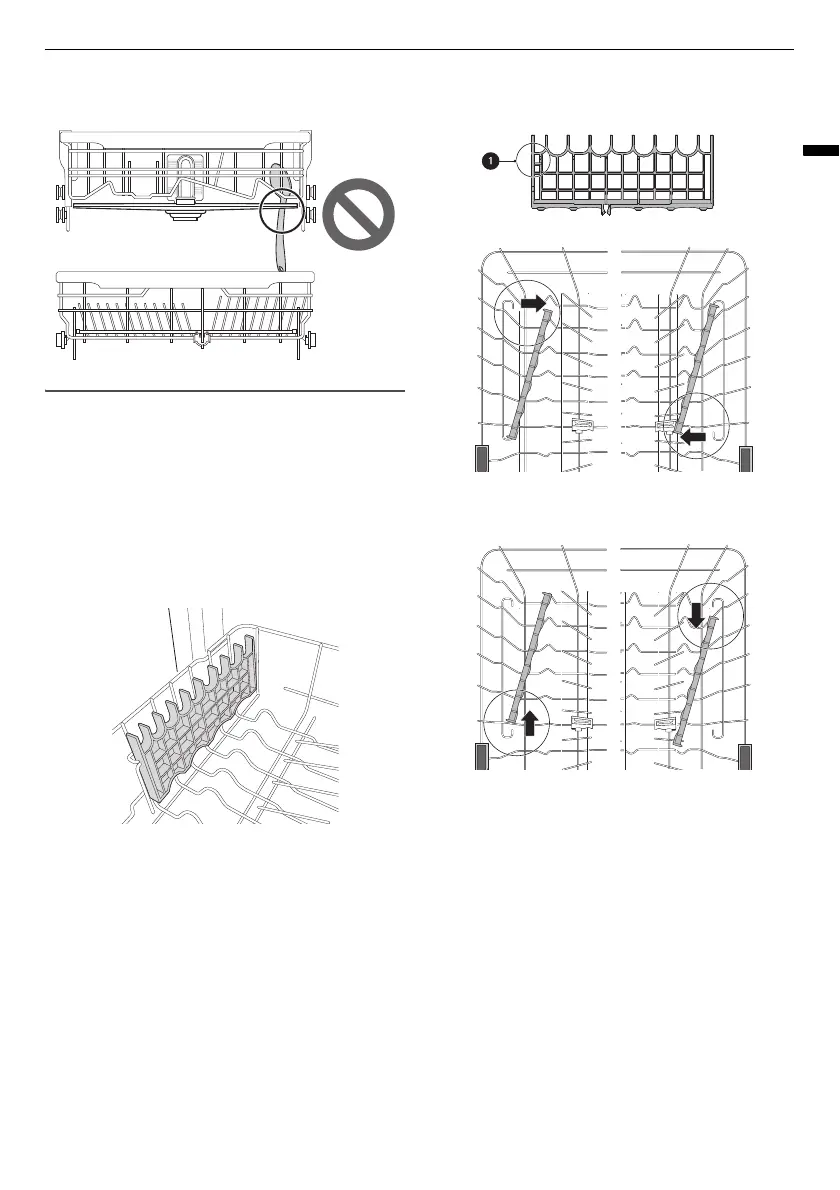 1