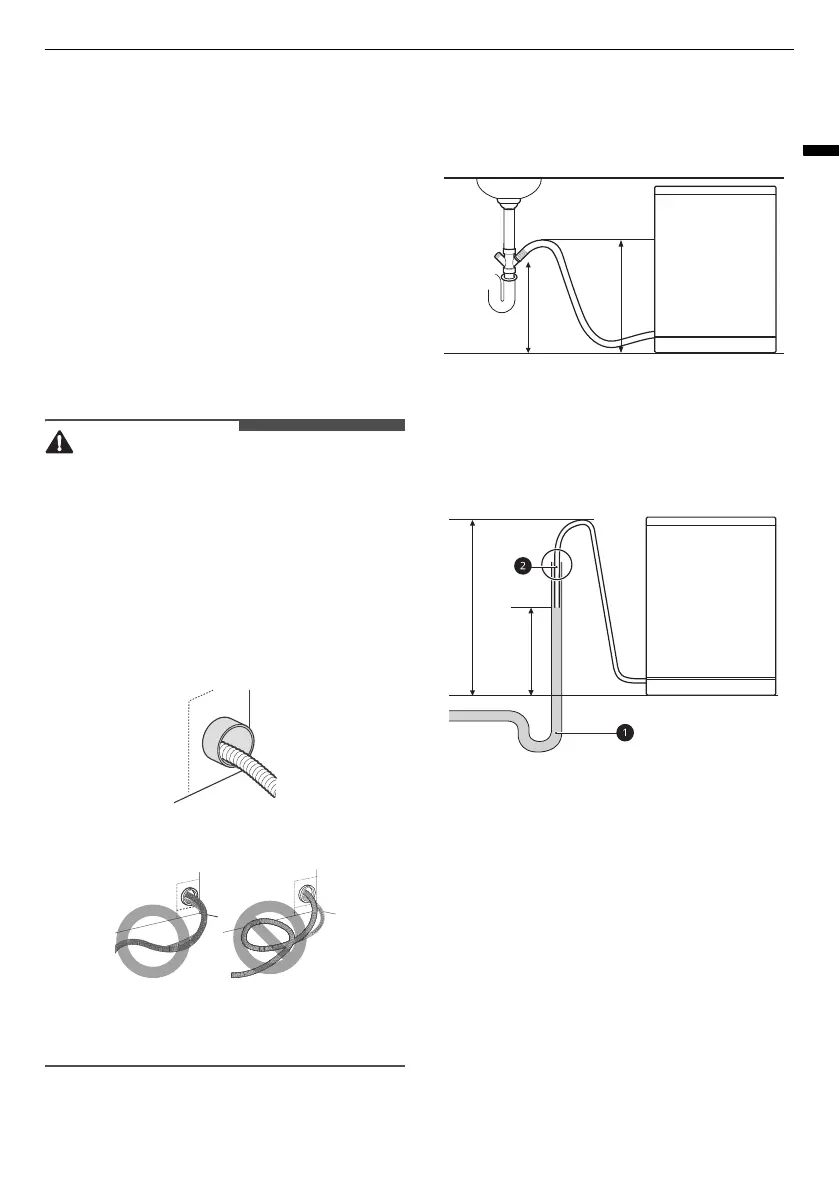 2

1