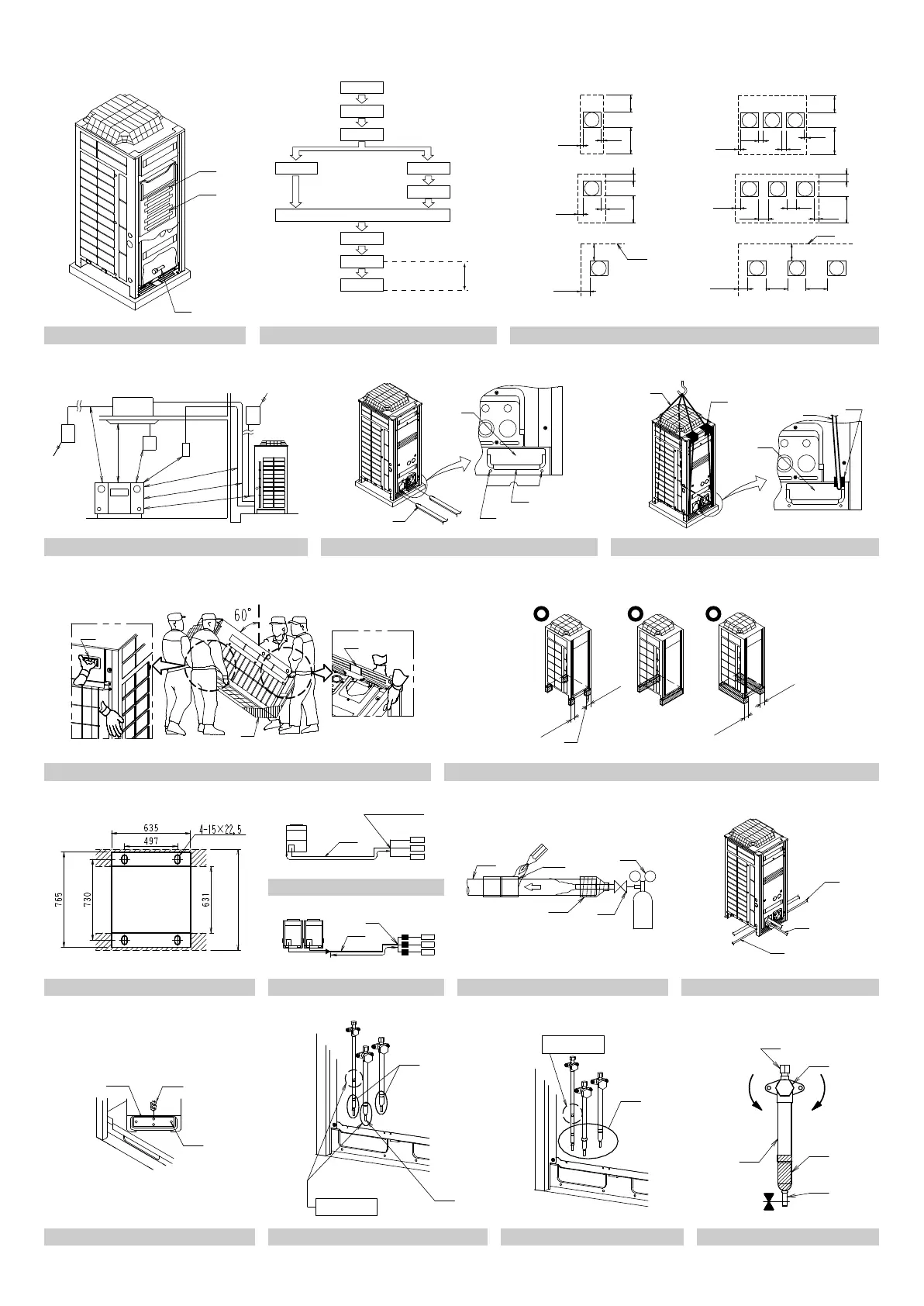 60°

635
497
4-15×22,5
765
730
631