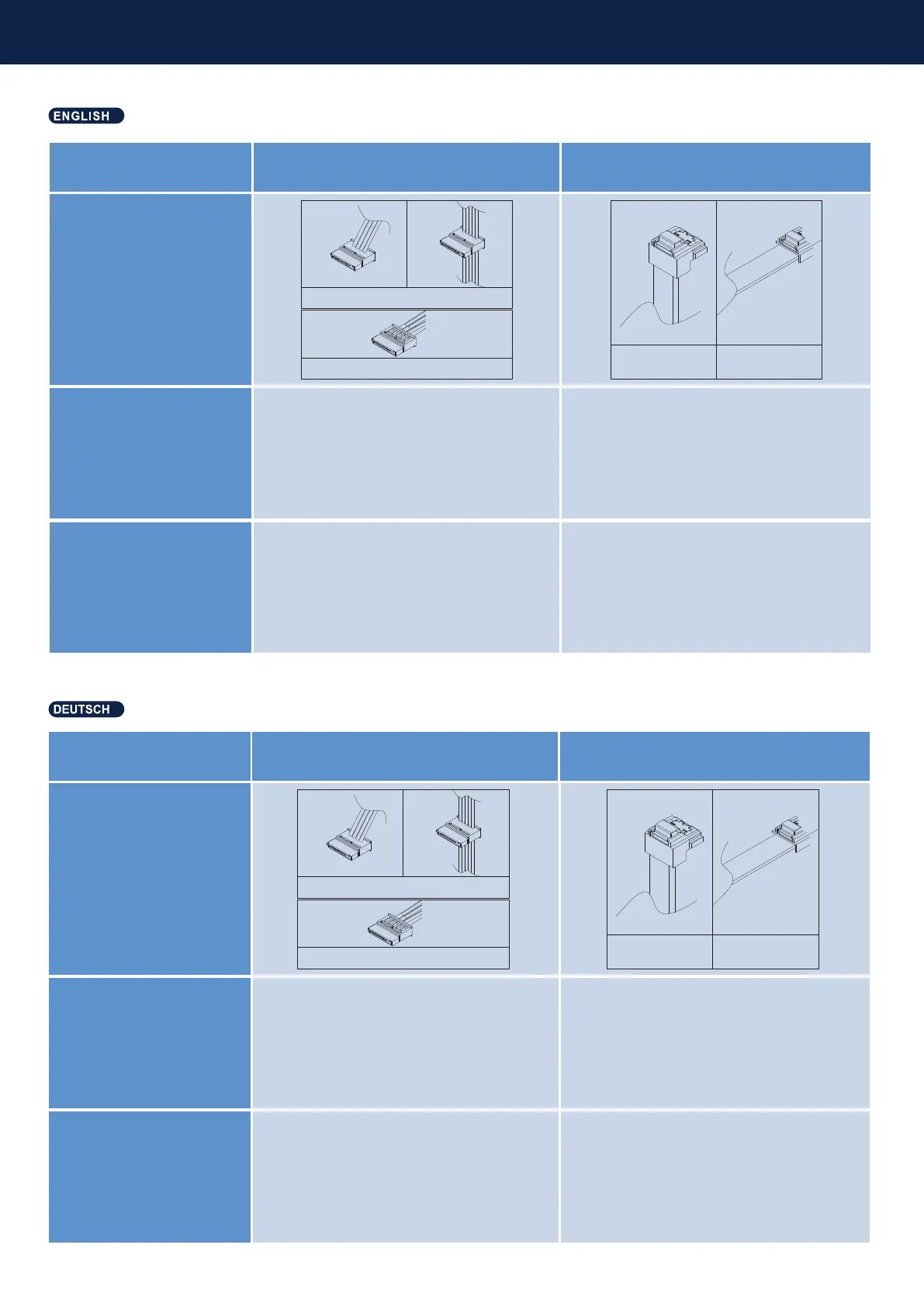 ENGLISH

DEUTSCH