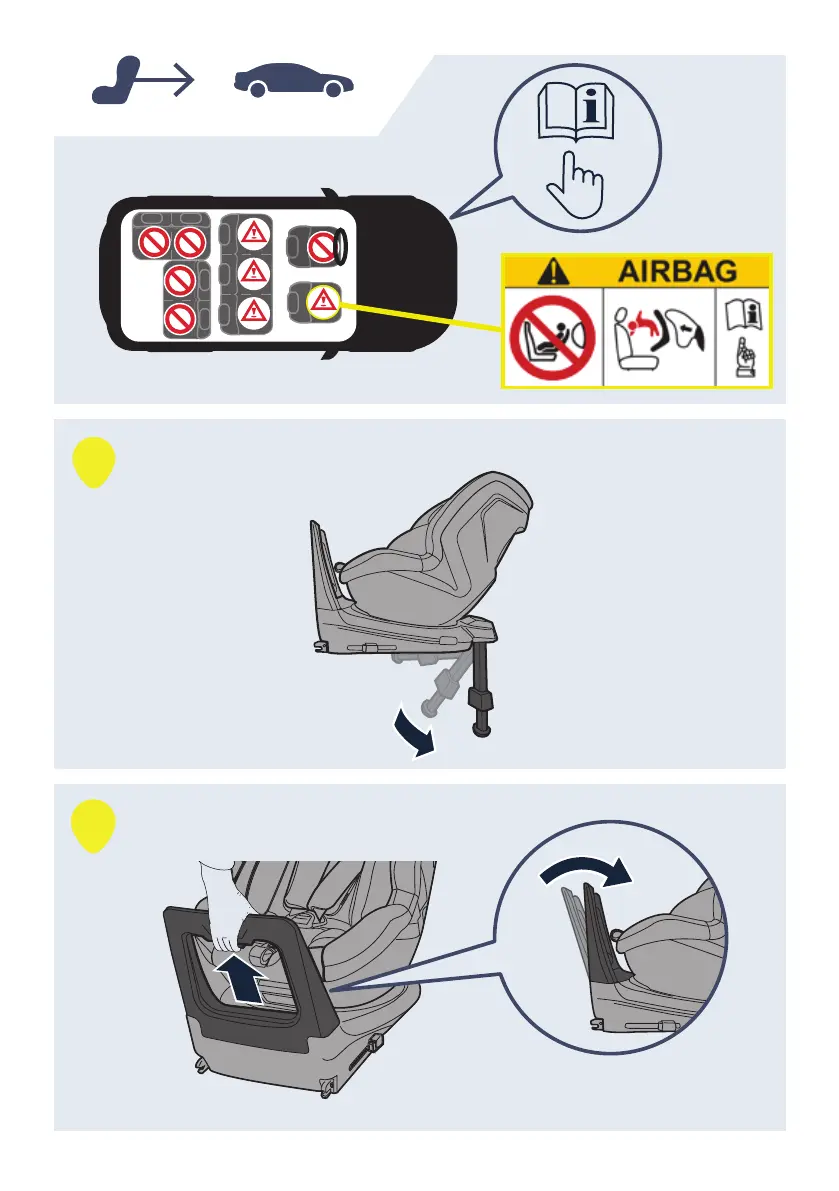 AIRBAG