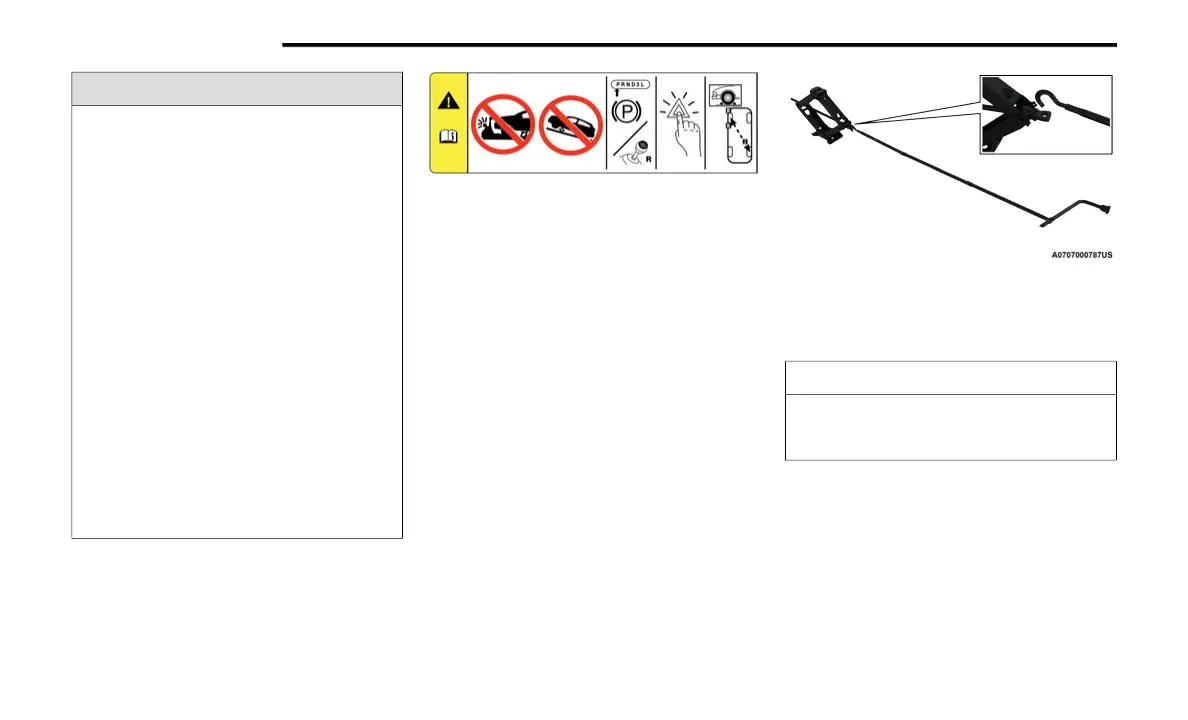 PRNDSL

P

R

A0707000787US