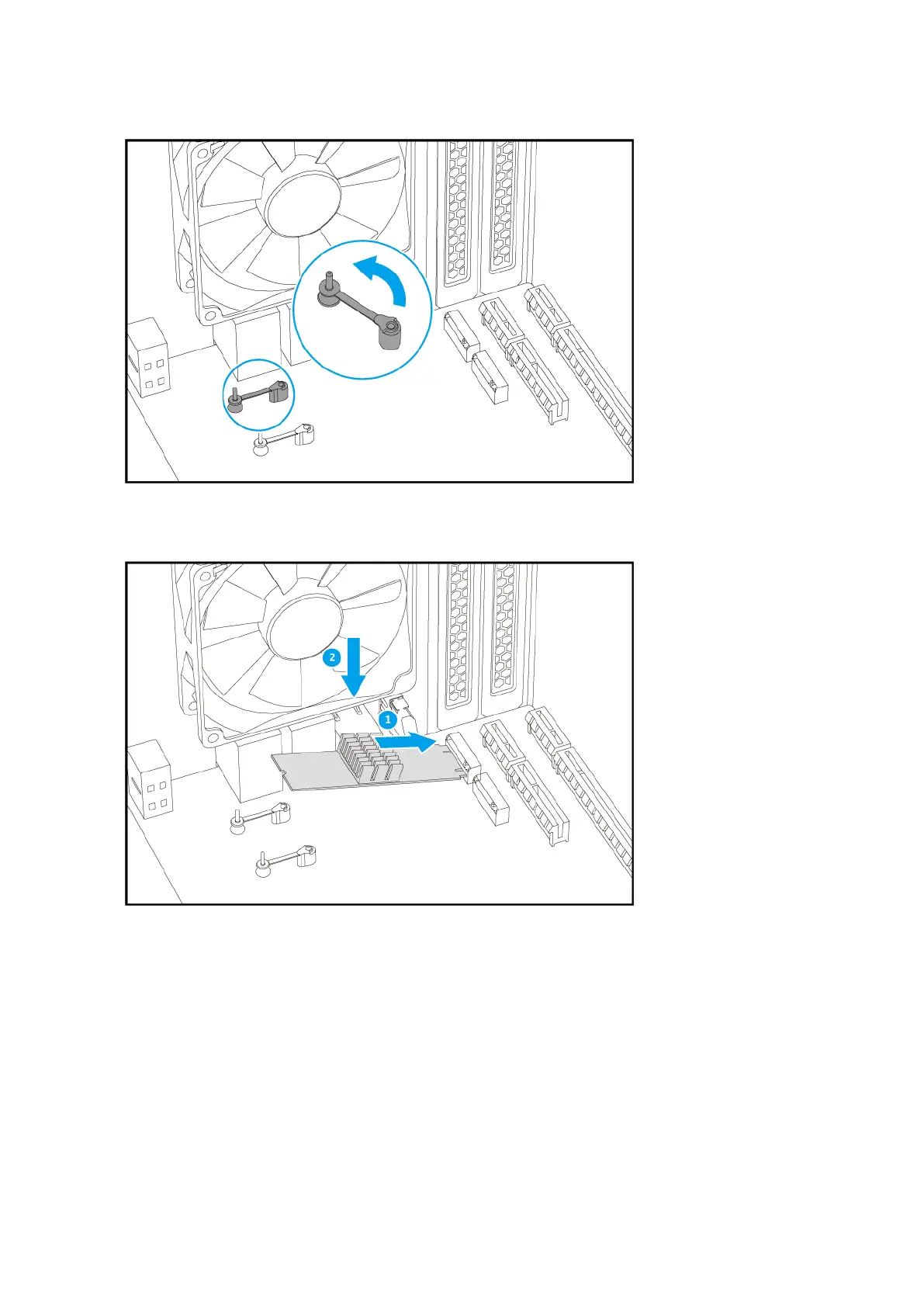 2

1