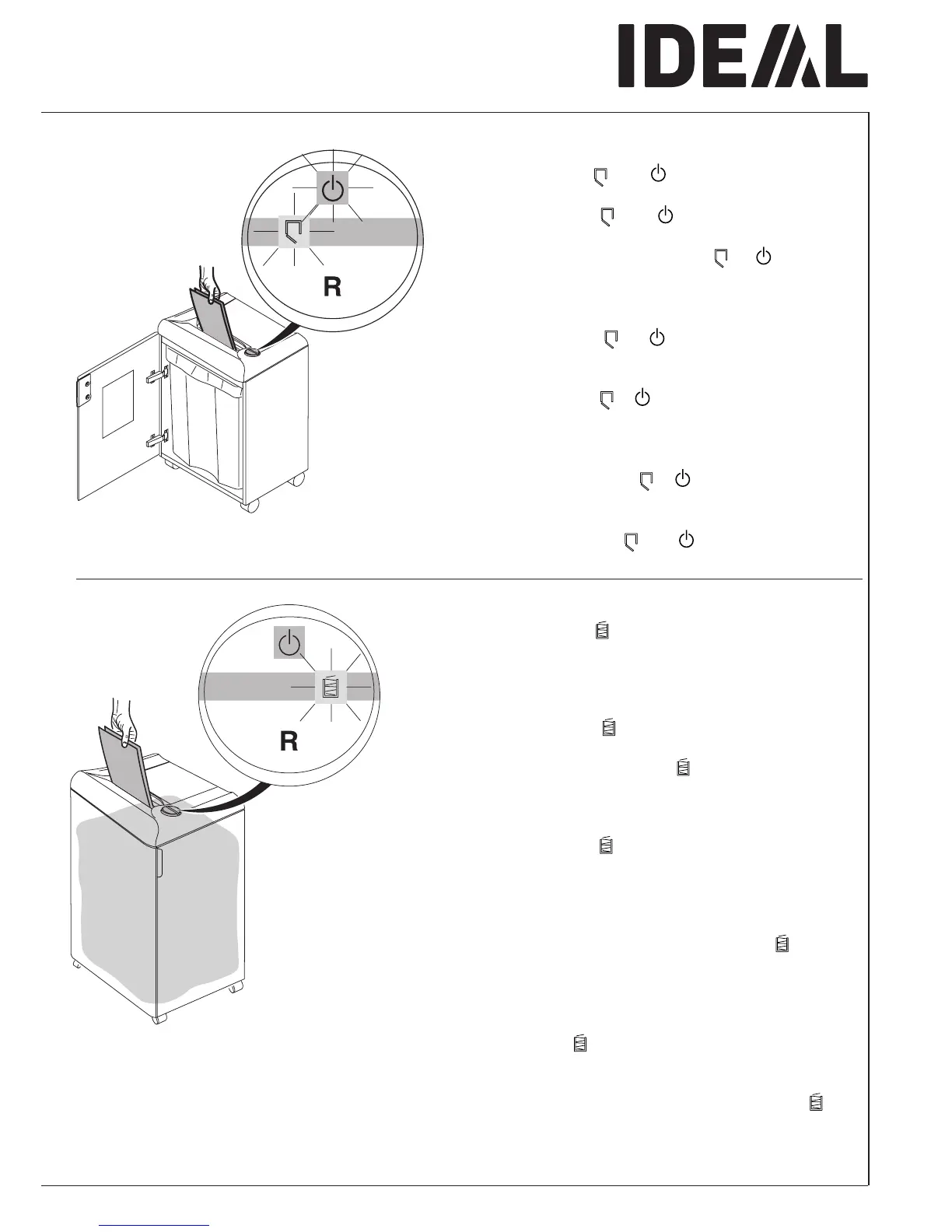 IDEAL

R

R