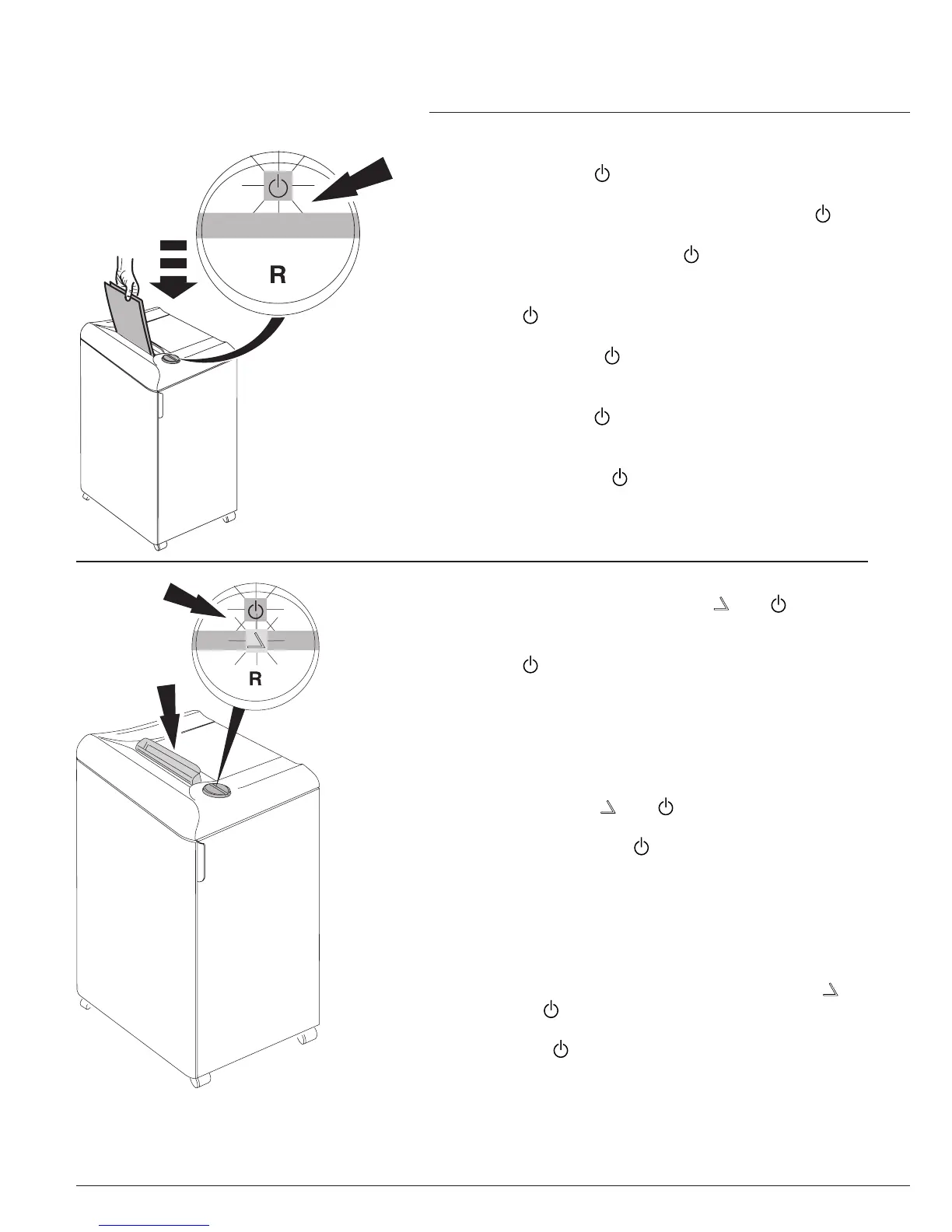 R

R