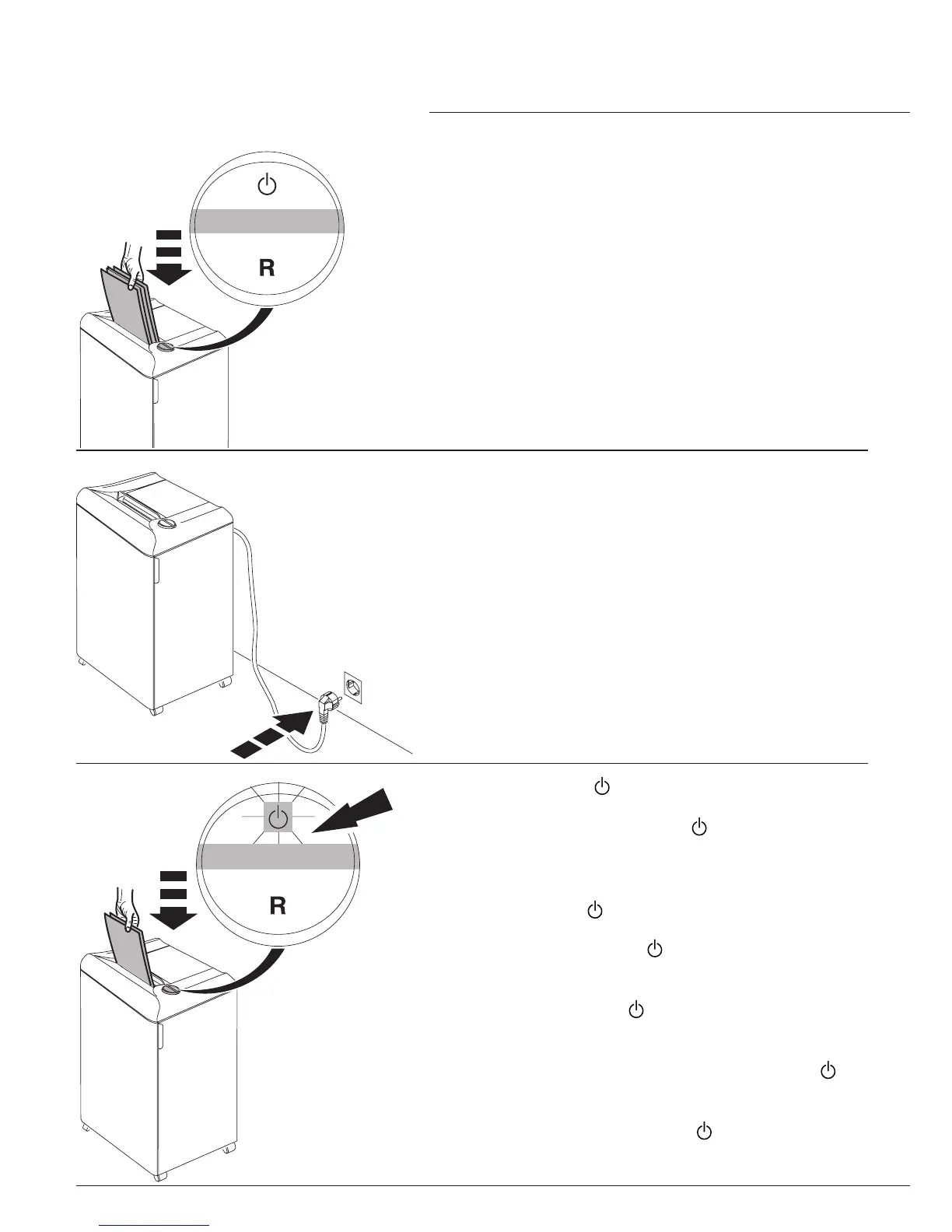 R

R