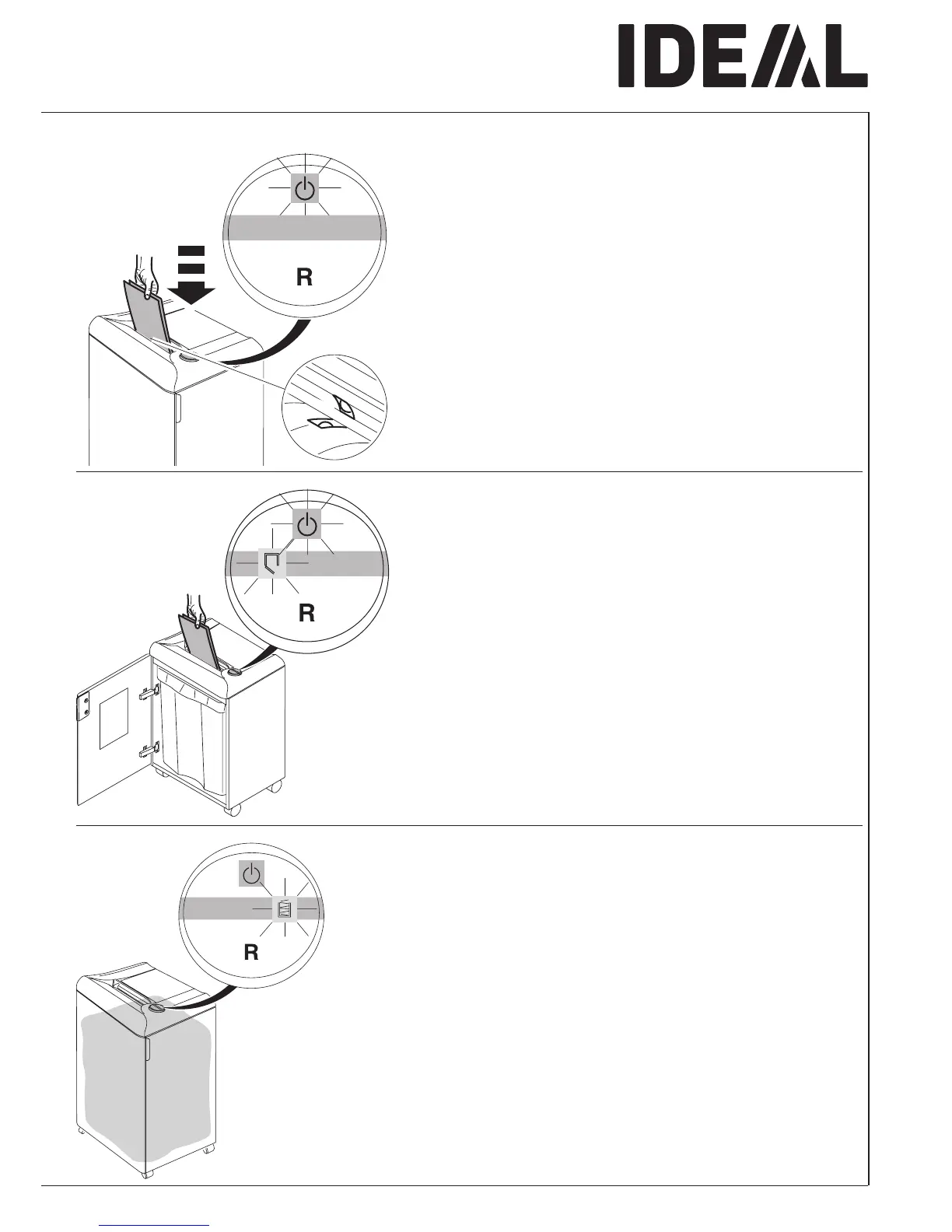 IDEAL

R

R

R