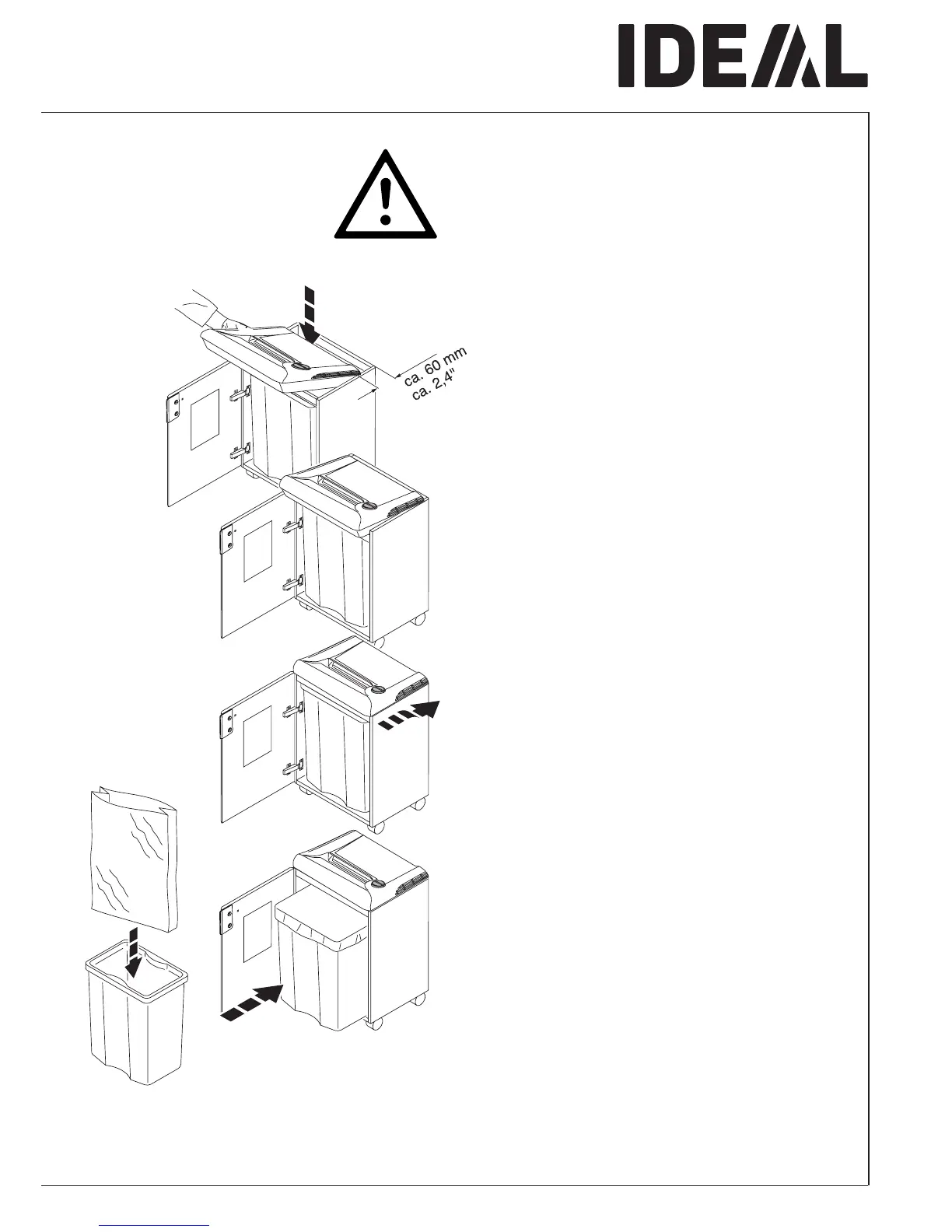 IDEAL

ca. 60 mm
ca. 2,4"