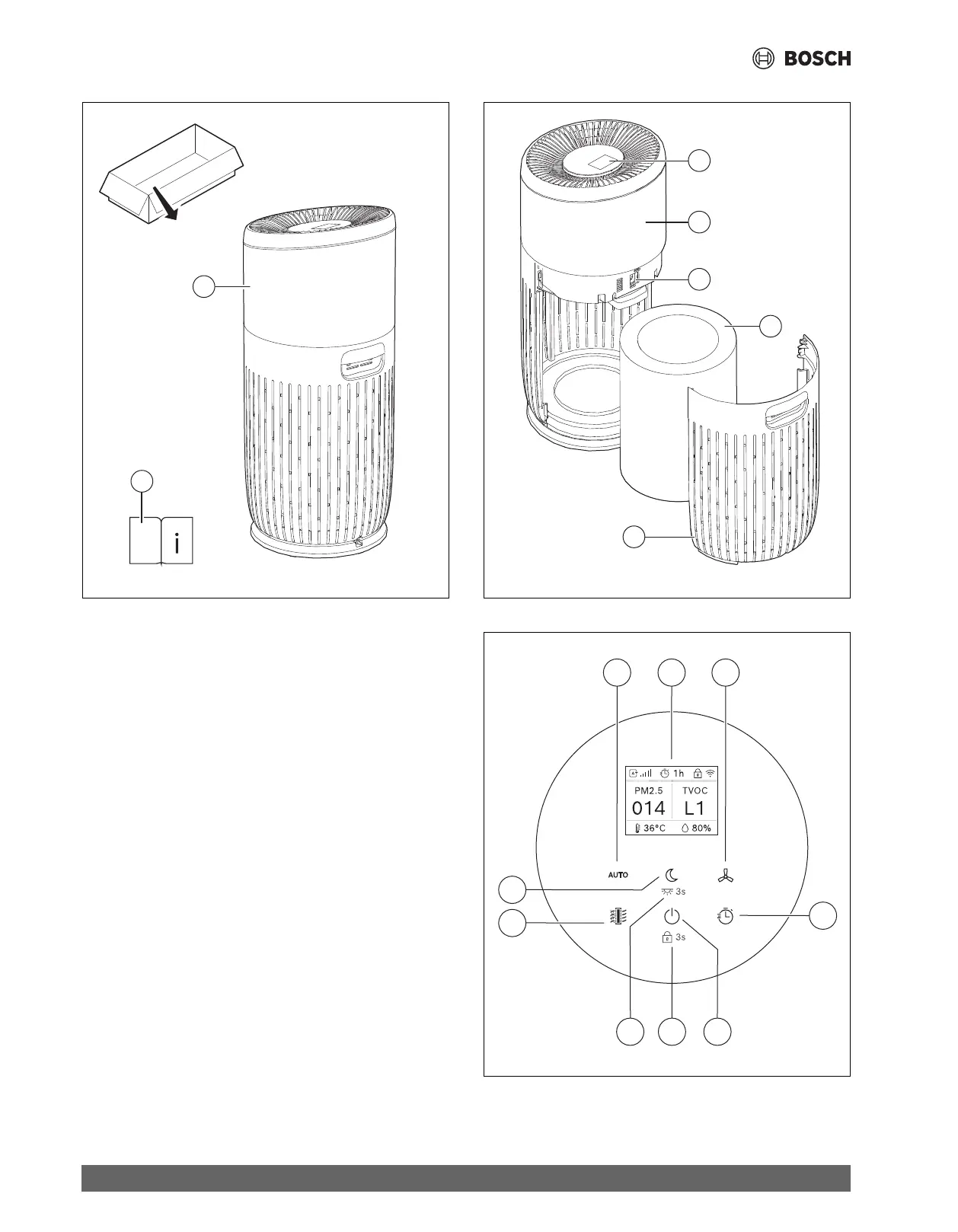 BOSCH

i

1h

PM2.5

TVOC

014

L1

36°C

80%

AUTO

3s

3s