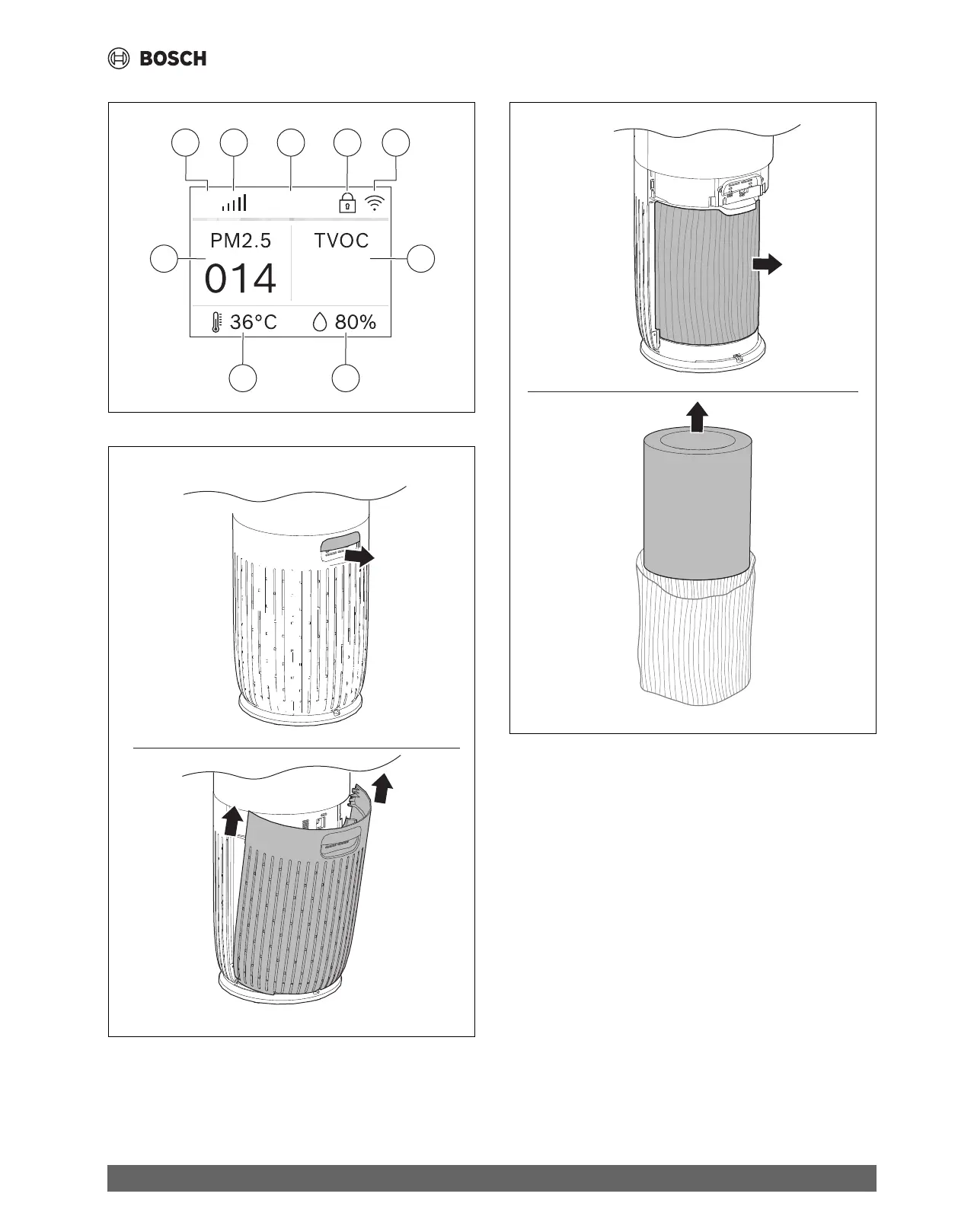 BOSCH

PM2.5

014

TVOC

36°C

80%