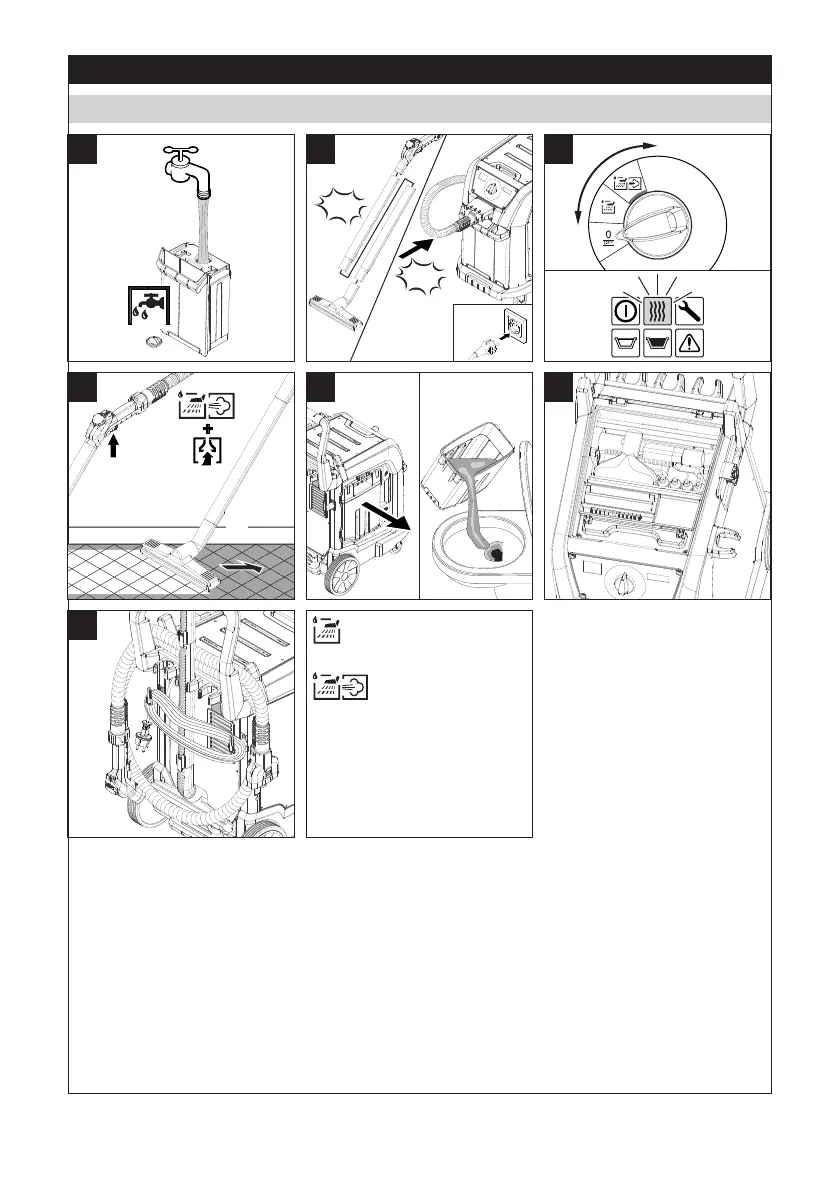 0