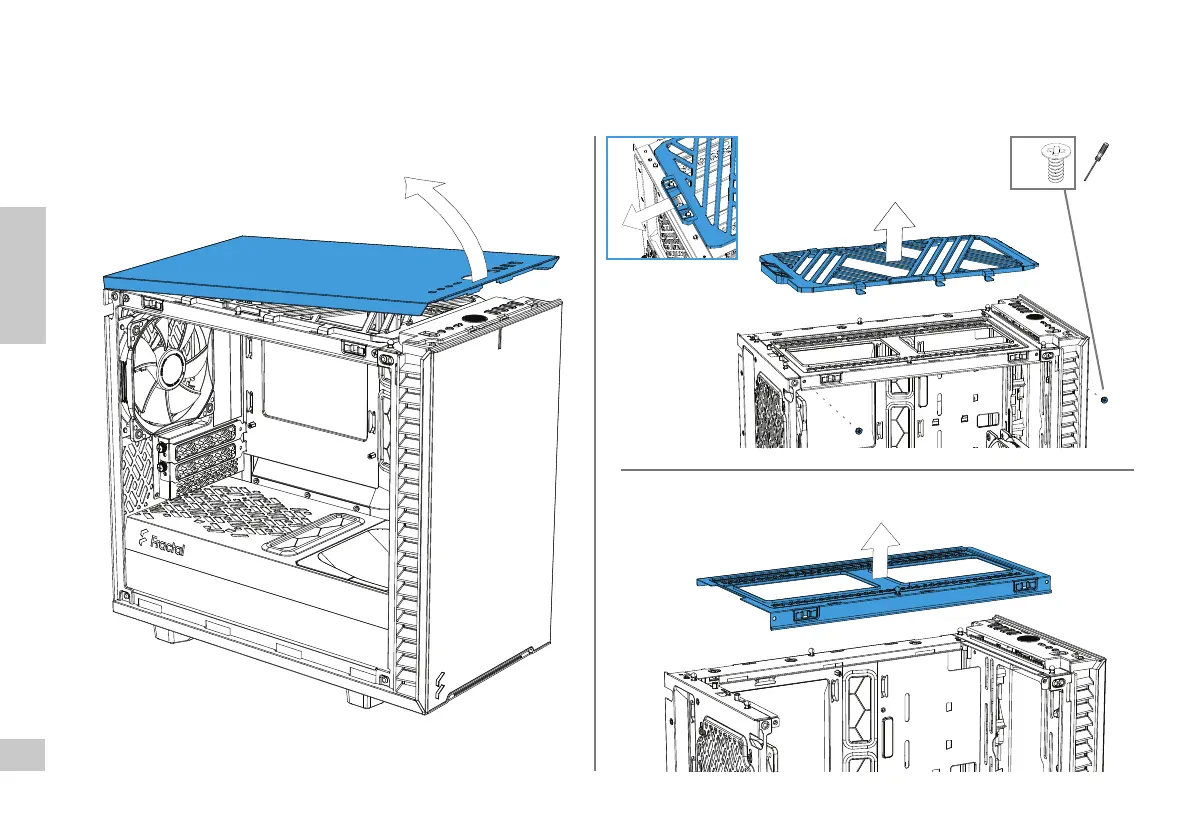 Fractal