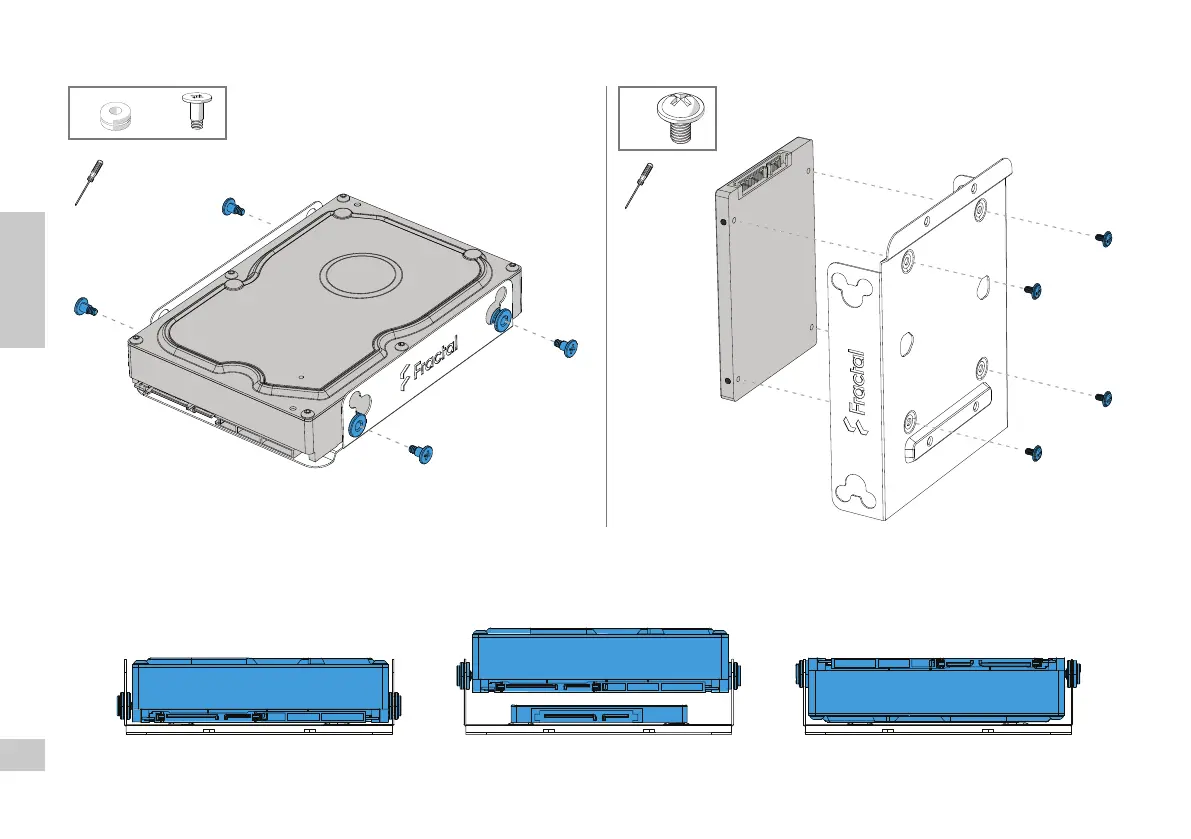 Fractal

Fractal