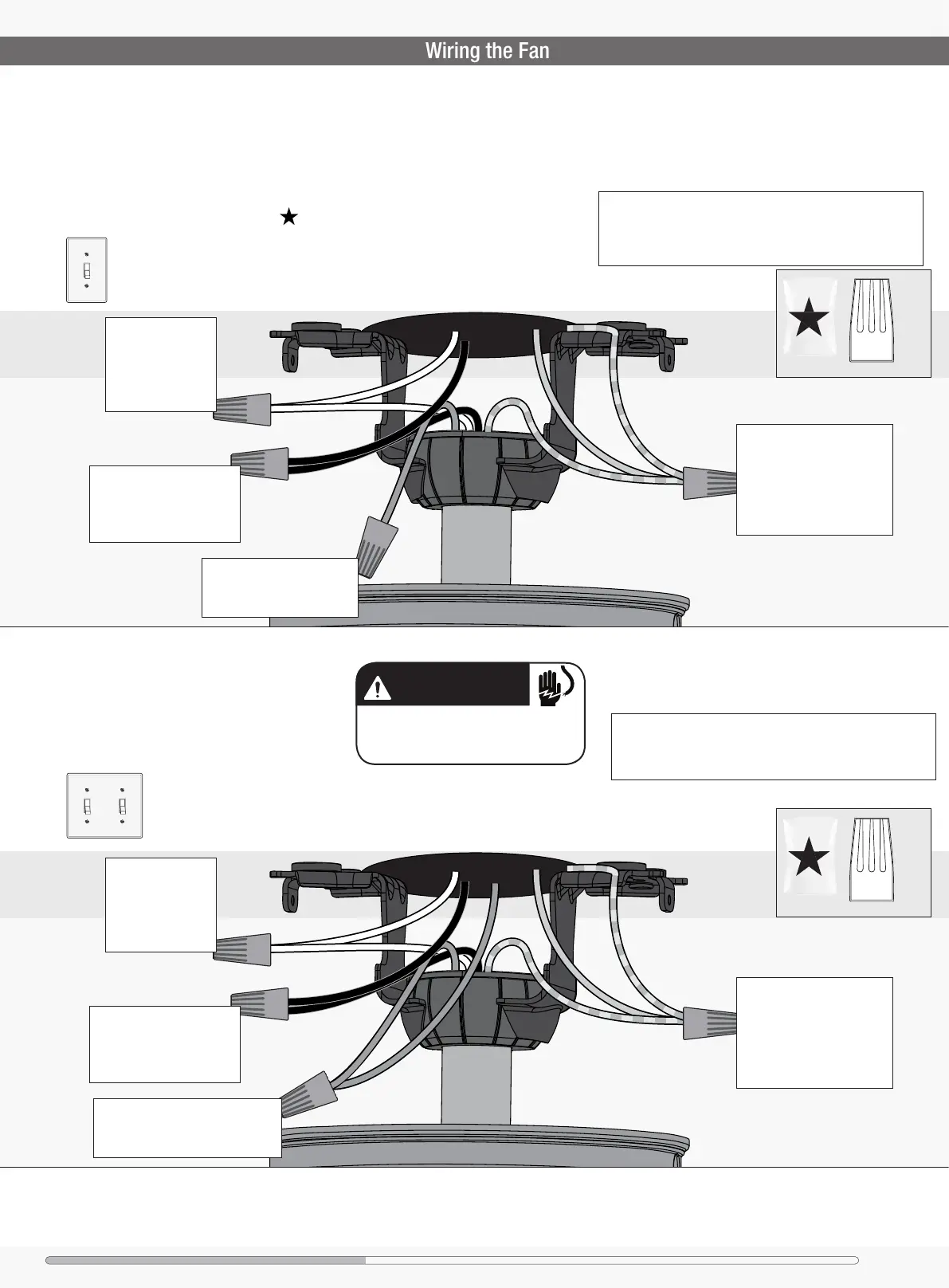 Wiring the Fan