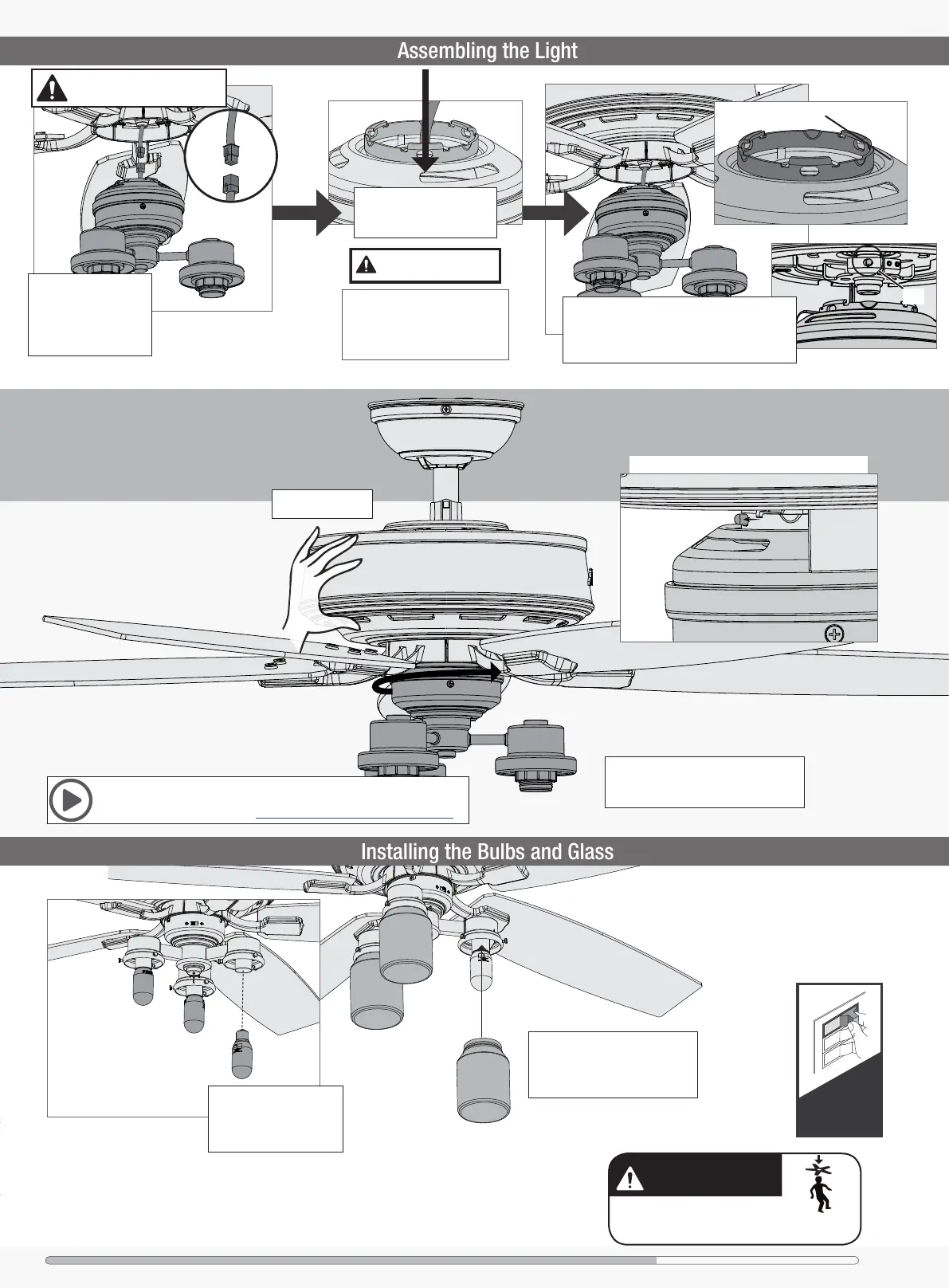 Assembling the Light

Installing the Bulbs and Glass