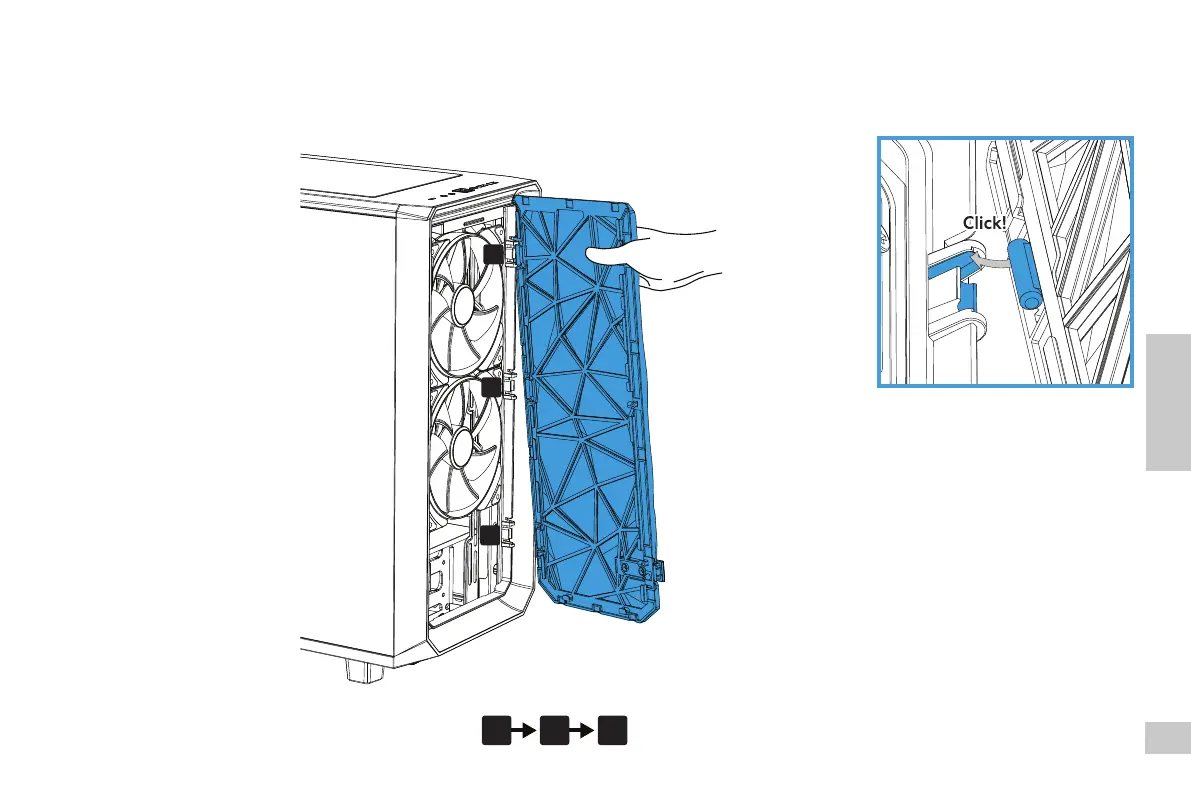 Click!