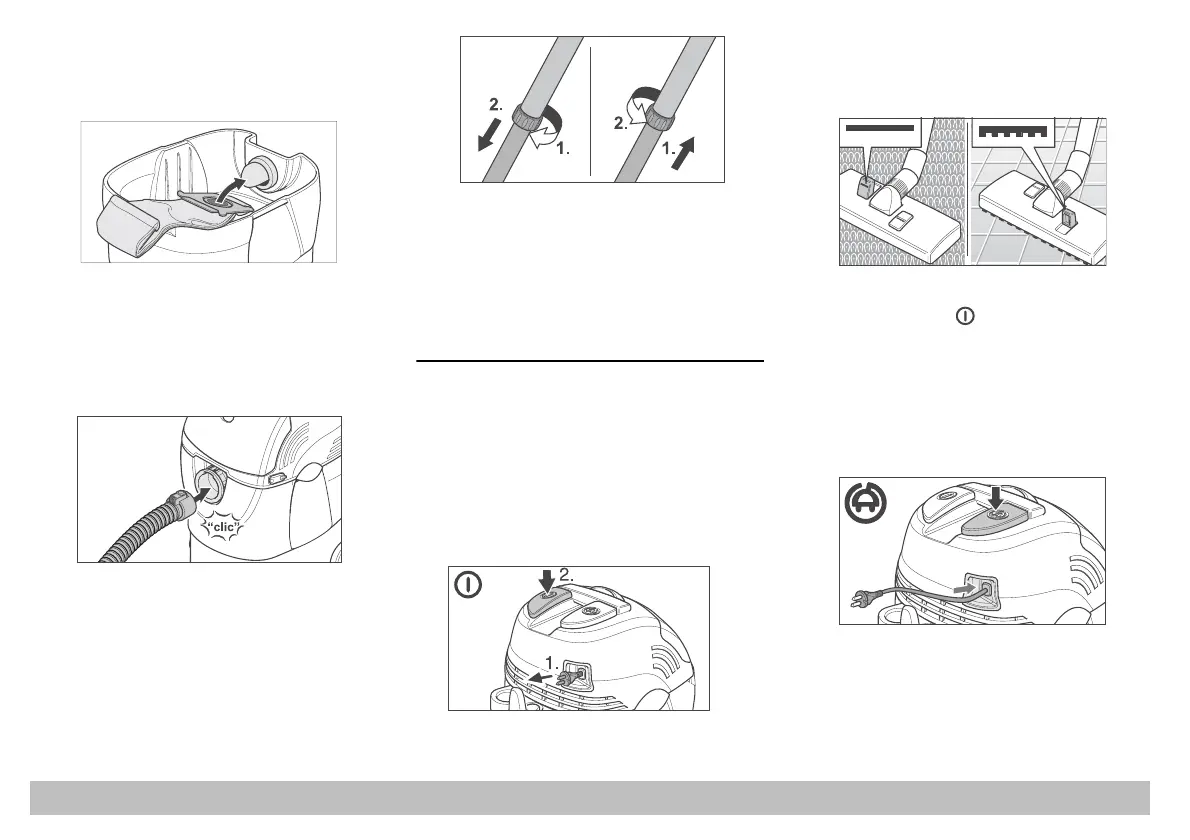 2.
1.
2.
1.

"clic"

2.
1.