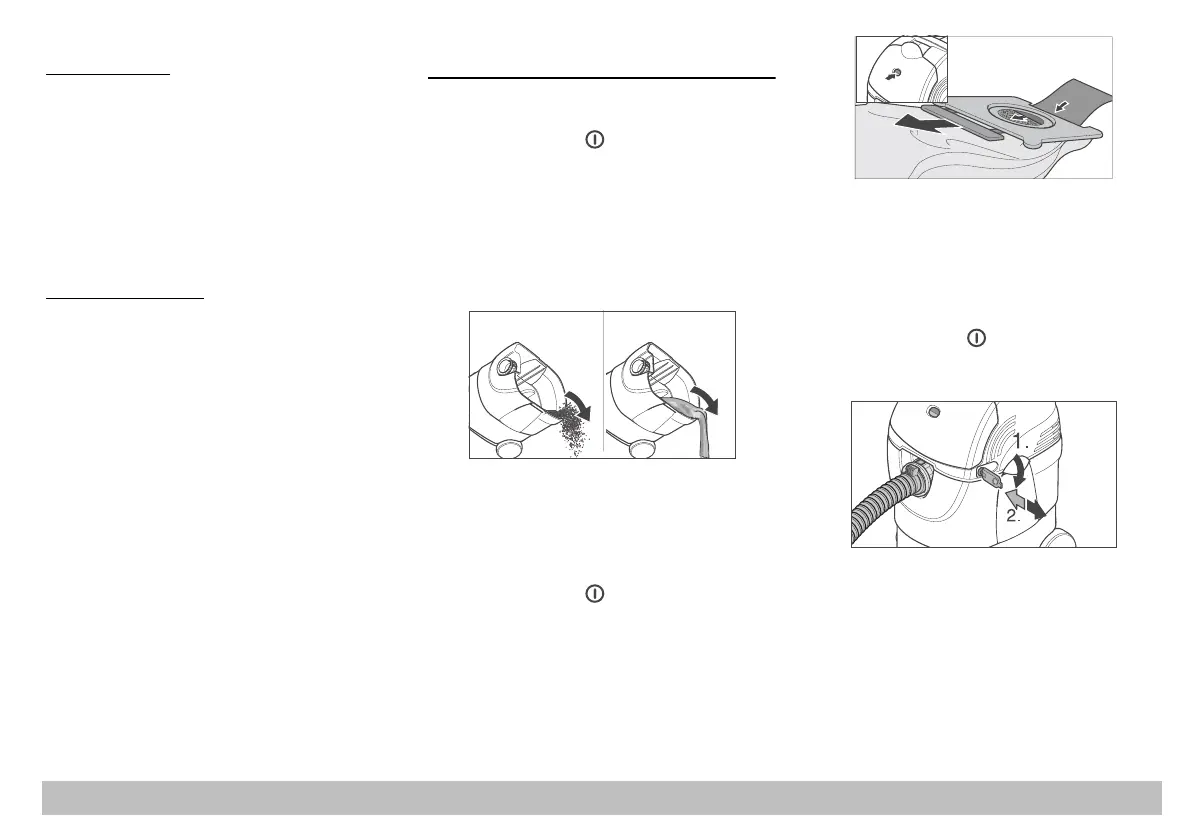 1.

2.