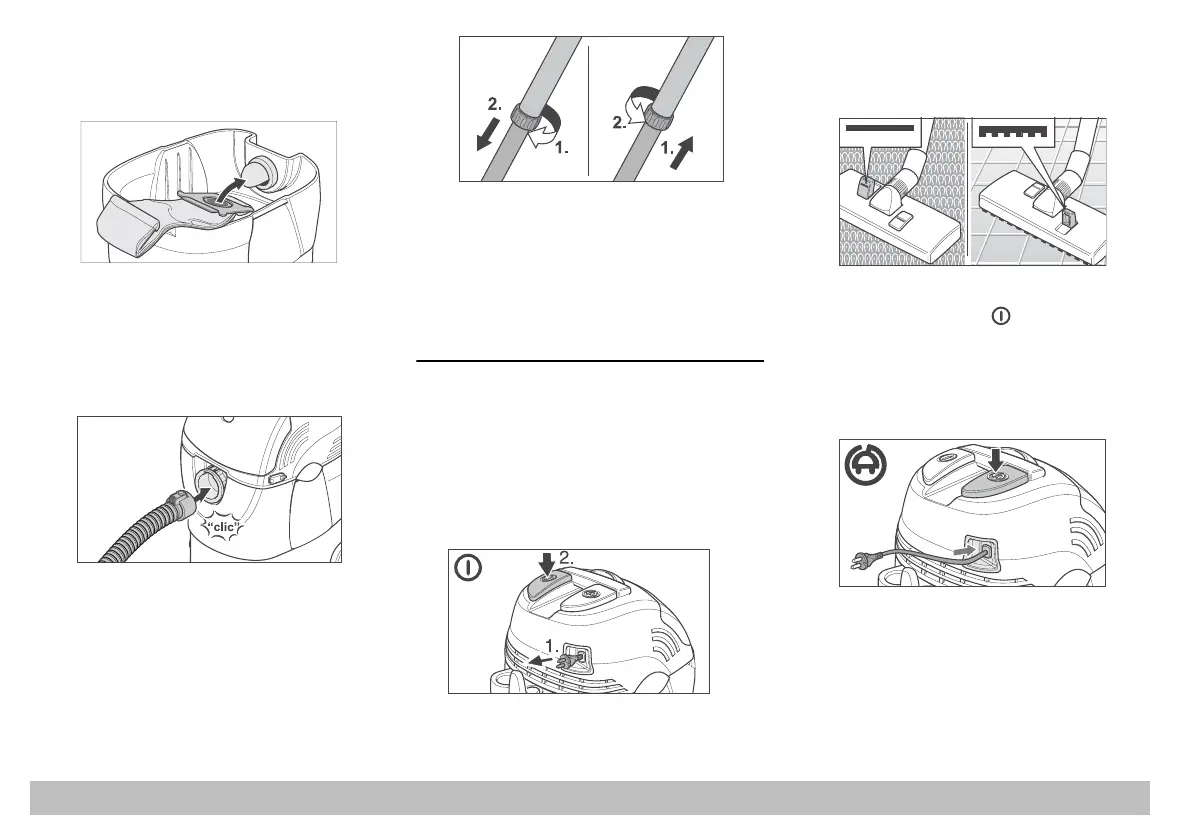 2.
1.
2.
1.

"clic"

2.
1.