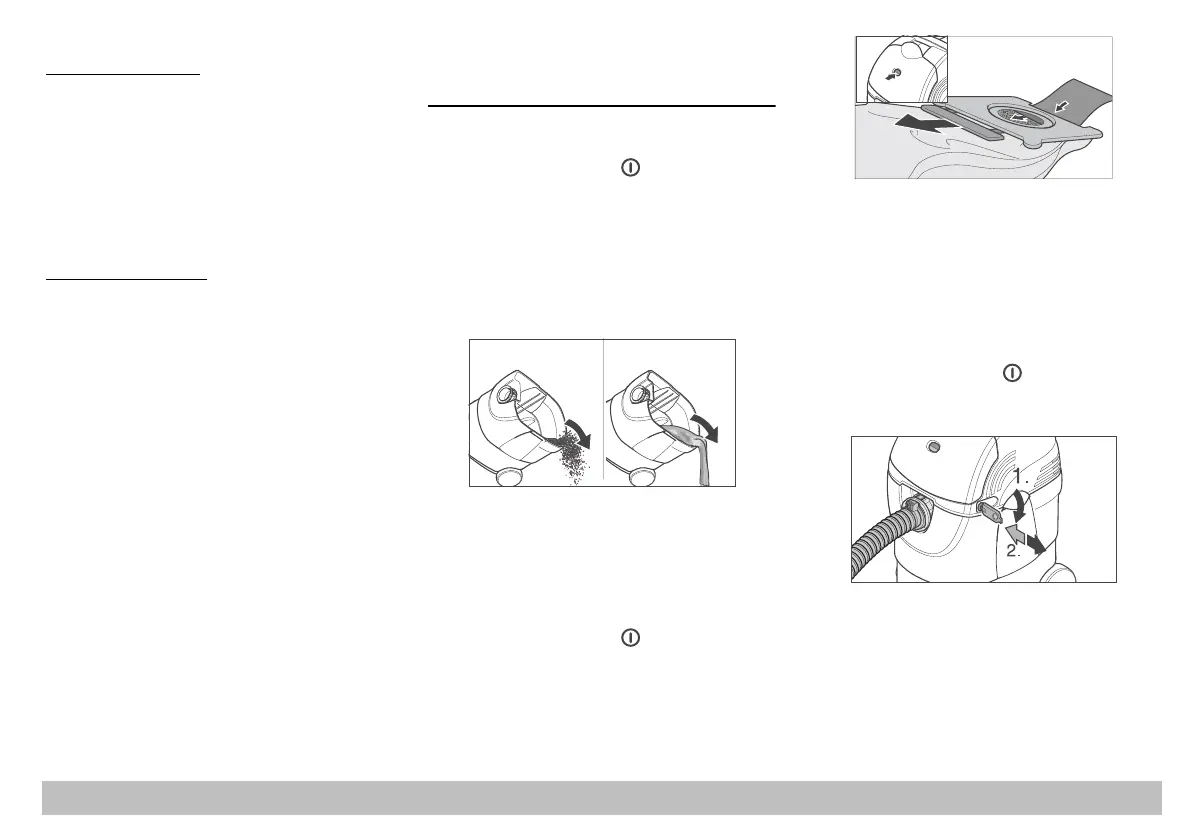 1.
2.