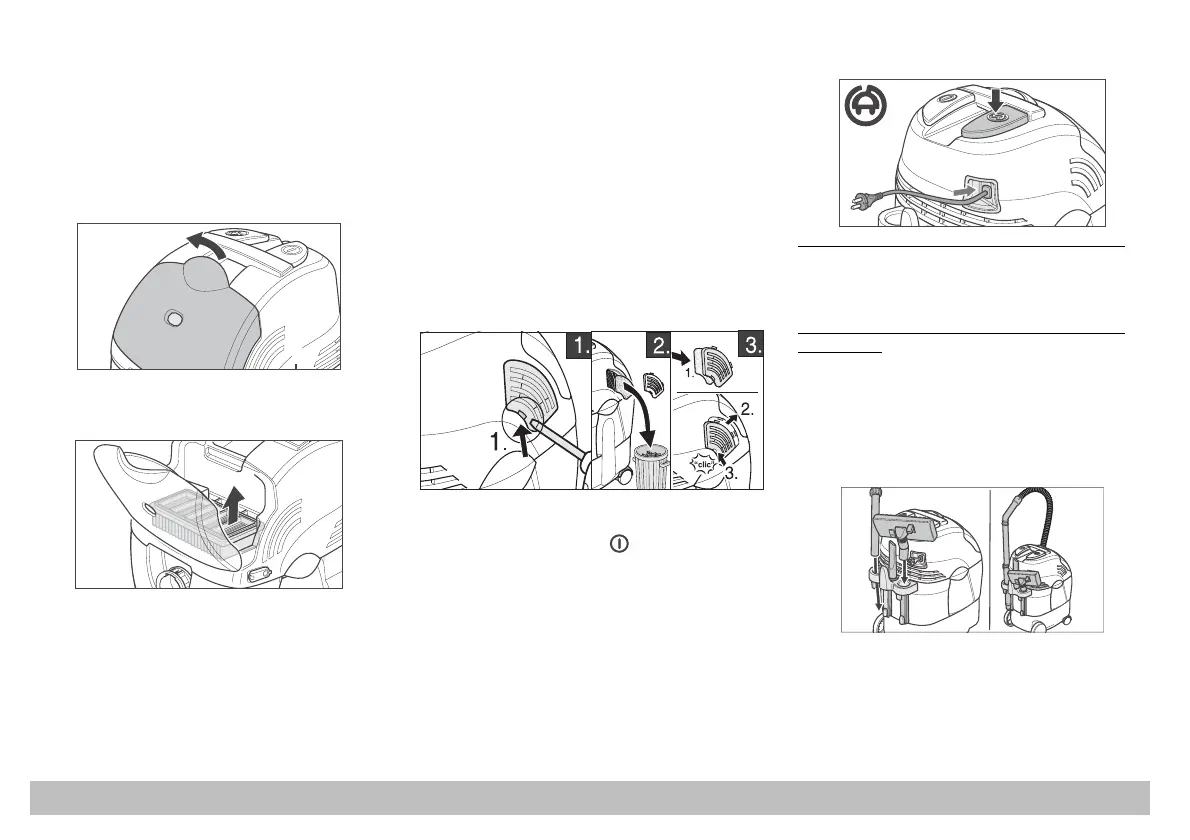 1.

2.

3.

1.

1.

2.

3.

clic