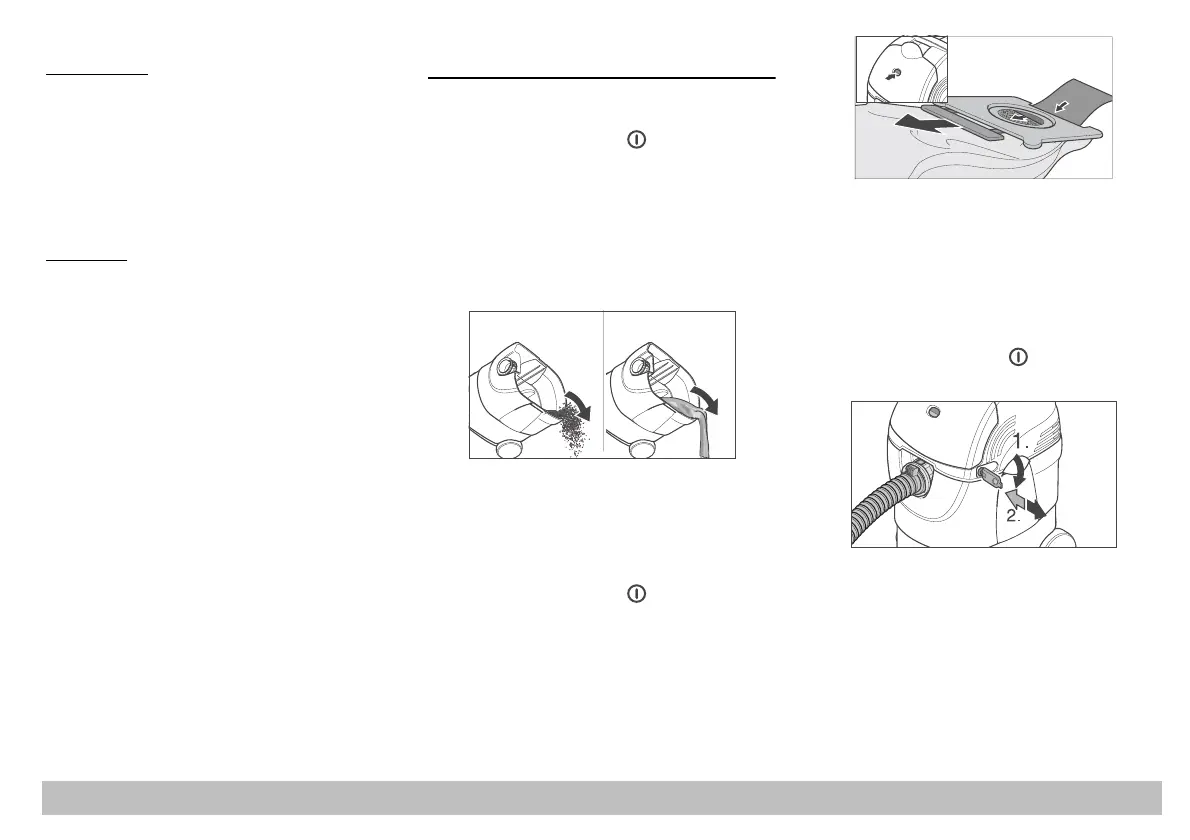 1.
2.