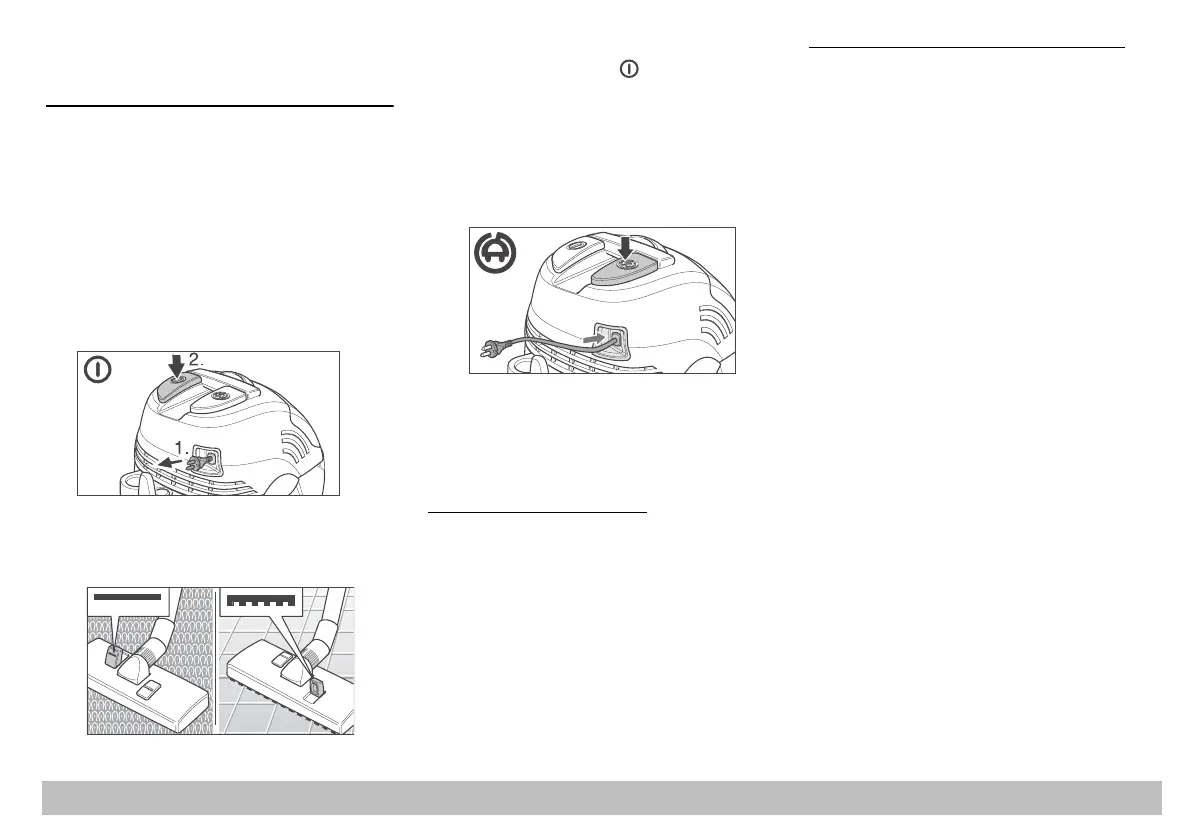 2.

1.