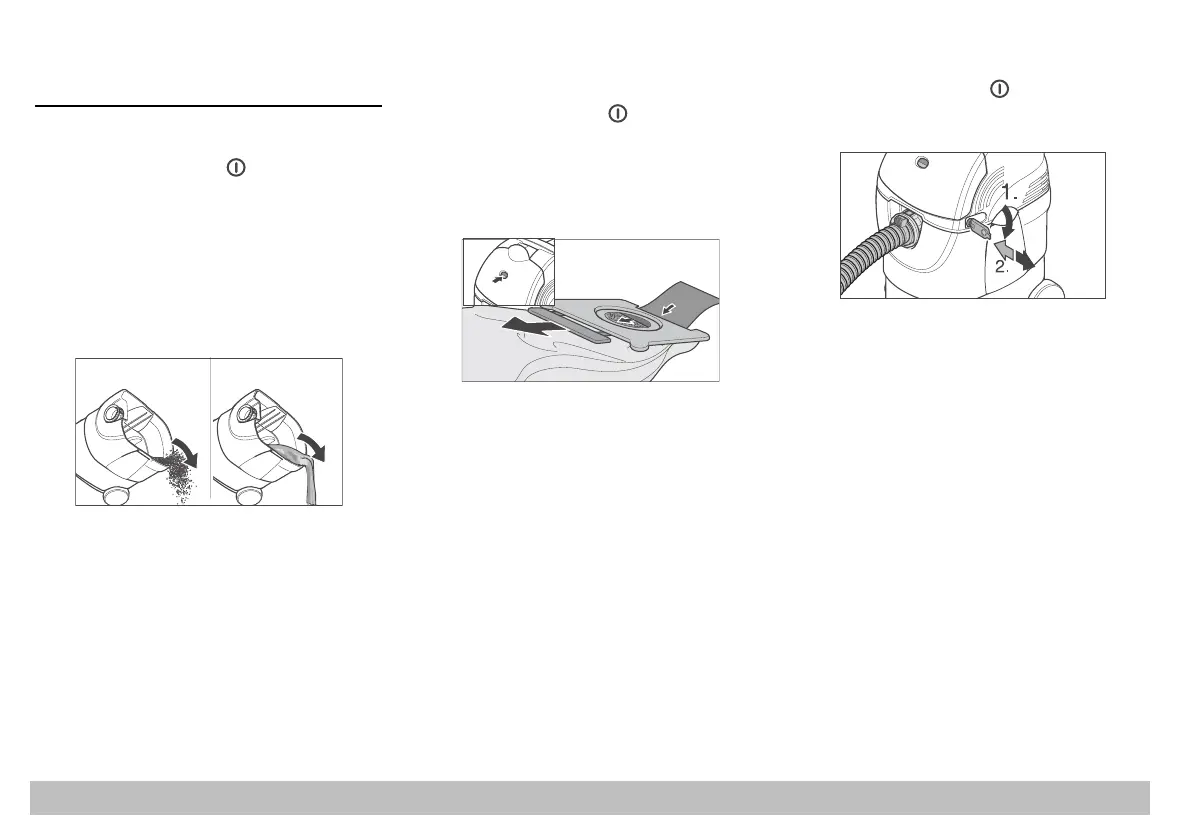 1.

2.